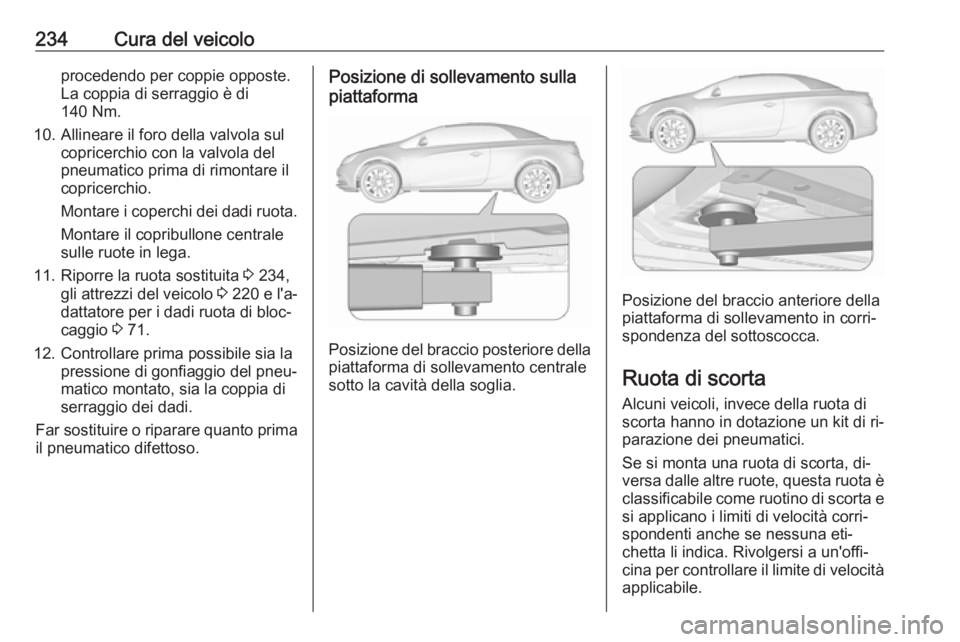 234 Cura del veicolo

procedendo per coppie opposte. La coppia di serraggio è di 140 Nm.

10. Allineare il foro della valvola sul copricerchio con la valvola del pneumatico prima di rimontare il copricerchio.

Montare i coperchi dei dadi ruota.

Montare il copribullone centrale sulle ruote in lega.

11. Riporre la ruota sostituita ⇨ 234, gli attrezzi del veicolo ⇨ 220 e l'adattatore per i dadi ruota di bloccaggio ⇨ 71.

12. Controllare prima possibile sia la pressione di gonfiaggio del pneumatico montato, sia la coppia di serraggio dei dadi.

Far sostituire o riparare quanto prima il pneumatico difettoso.

Posizione di sollevamento sulla piattaforma

Posizione del braccio posteriore della piattaforma di sollevamento centrale sotto la cavità della soglia.

Posizione del braccio anteriore della piattaforma di sollevamento in corrispondenza del sottoscocca.

Ruota di scorta

Alcuni veicoli, invece della ruota di scorta hanno in dotazione un kit di riparazione dei pneumatici.

Se si monta una ruota di scorta, diversa dalle altre ruote, questa ruota è classificabile come ruotino di scorta e si applicano i limiti di velocità corrispondenti anche se nessuna etichetta li indica. Rivolgersi a un'officina per controllare il limite di velocità applicabile.

carmanualsonline.info