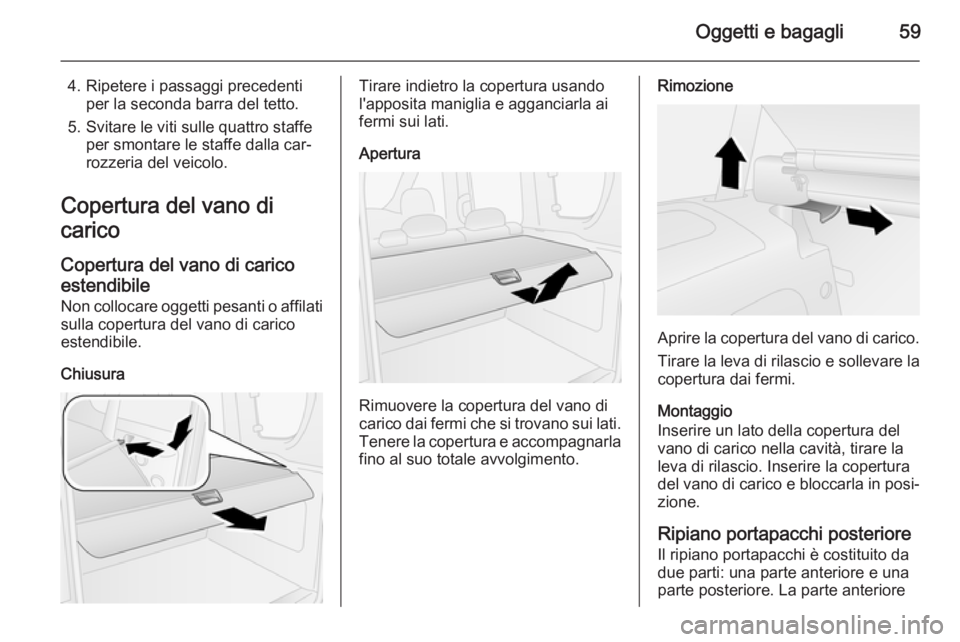 Oggetti e bagagli 59

4. Ripetere i passaggi precedenti per la seconda barra del tetto.

5. Svitare le viti sulle quattro staffe per smontare le staffe dalla carrozzeria del veicolo.

Copertura del vano di carico

Copertura del vano di carico estendibile
Non collocare oggetti pesanti o affilati sulla copertura del vano di carico estendibile.

Chiusura

Tirare indietro la copertura usando l'apposita maniglia e agganciarla ai fermi sui lati.

Apertura

Rimuovere la copertura del vano di carico dai fermi che si trovano sui lati. Tenere la copertura e accompagnarla fino al suo totale avvolgimento.

Rimozione

Aprire la copertura del vano di carico.

Tirare la leva di rilascio e sollevare la copertura dai fermi.

Montaggio
Inserire un lato della copertura del vano di carico nella cavità, tirare la leva di rilascio. Inserire la copertura del vano di carico e bloccarla in posizione.

Ripiano portapacchi posteriore
Il ripiano portapacchi è costituito da due parti: una parte anteriore e una parte posteriore. La parte anteriore

carmanualsonline.info