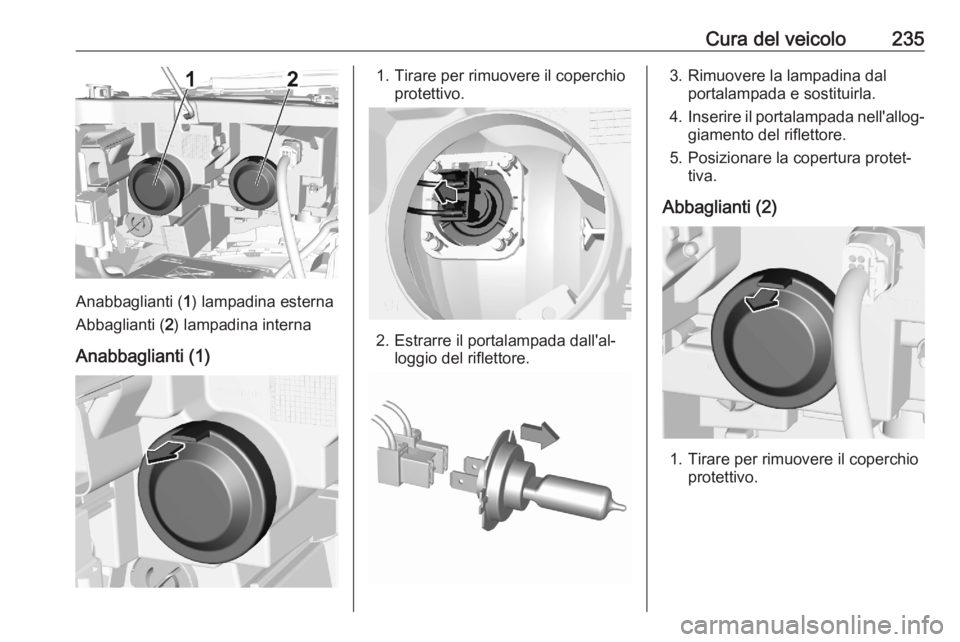 Cura del veicolo 235

1 2

Anabbaglianti (1) lampadina esterna

Abbaglianti (2) lampadina interna

Anabbaglianti (1)

1. Tirare per rimuovere il coperchio protettivo.

2. Estrarre il portalampada dall'alloggio del riflettore.

3. Rimuovere la lampadina dal portalampada e sostituirla.

4. Inserire il portalampada nell'alloggiamento del riflettore.

5. Posizionare la copertura protettiva.

Abbaglianti (2)

1. Tirare per rimuovere il coperchio protettivo.

carmanualsonline.info