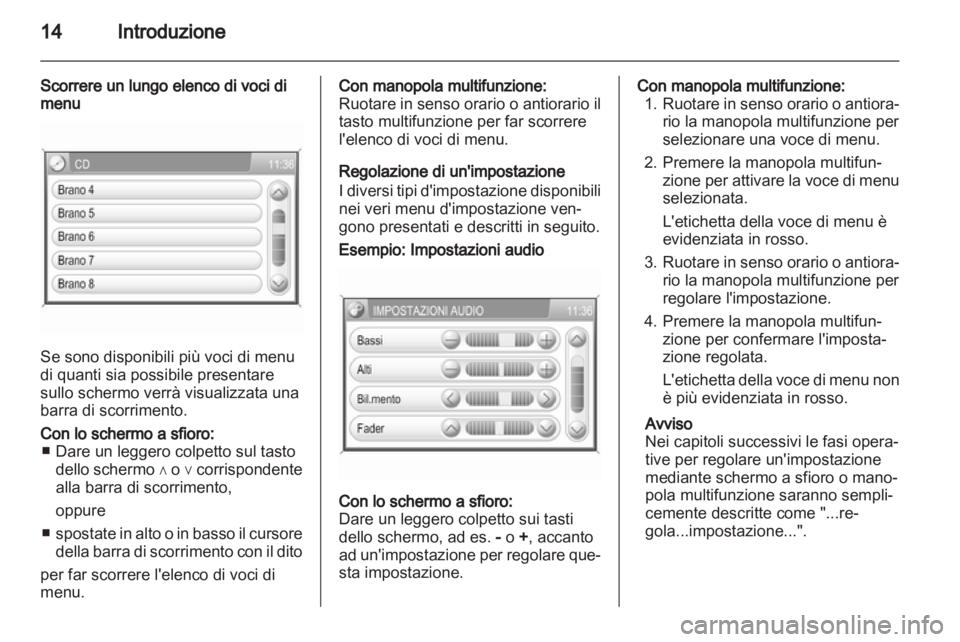 14 Introduzione

Scorrere un lungo elenco di voci di menu

CD 11:36
Brano 4
Brano 5
Brano 6
Brano 7
Brano 8

Se sono disponibili più voci di menu di quanti sia possibile presentare sullo schermo verrà visualizzata una barra di scorrimento.

Con lo schermo a sfioro:
■ Dare un leggero colpetto sul tasto dello schermo ∧ o ∨ corrispondente alla barra di scorrimento,

oppure

■ spostate in alto o in basso il cursore della barra di scorrimento con il dito

per far scorrere l'elenco di voci di menu.

Con manopola multifunzione:
Ruotare in senso orario o antiorario il tasto multifunzione per far scorrere l'elenco di voci di menu.

Regolazione di un'impostazione
I diversi tipi d'impostazione disponibili nei veri menu d'impostazione vengono presentati e descritti in seguito.

Esempio: Impostazioni audio

IMPOSTAZIONI AUDIO 11:36
Bassi
Alti
Bil.mento
Fader

Con lo schermo a sfioro:
Dare un leggero colpetto sui tasti dello schermo, ad es. - o +, accanto ad un'impostazione per regolare questa impostazione.

Con manopola multifunzione:
1. Ruotare in senso orario o antiorario la manopola multifunzione per selezionare una voce di menu.
2. Premere la manopola multifunzione per attivare la voce di menu selezionata.

L'etichetta della voce di menu è evidenziata in rosso.
3. Ruotare in senso orario o antiorario la manopola multifunzione per regolare l'impostazione.
4. Premere la manopola multifunzione per confermare l'impostazione regolata.

L'etichetta della voce di menu non è più evidenziata in rosso.

Avviso
Nei capitoli successivi le fasi operative per regolare un'impostazione mediante schermo a sfioro o manopola multifunzione saranno semplicemente descritte come "...regola...impostazione...".

carmanualsonline.info