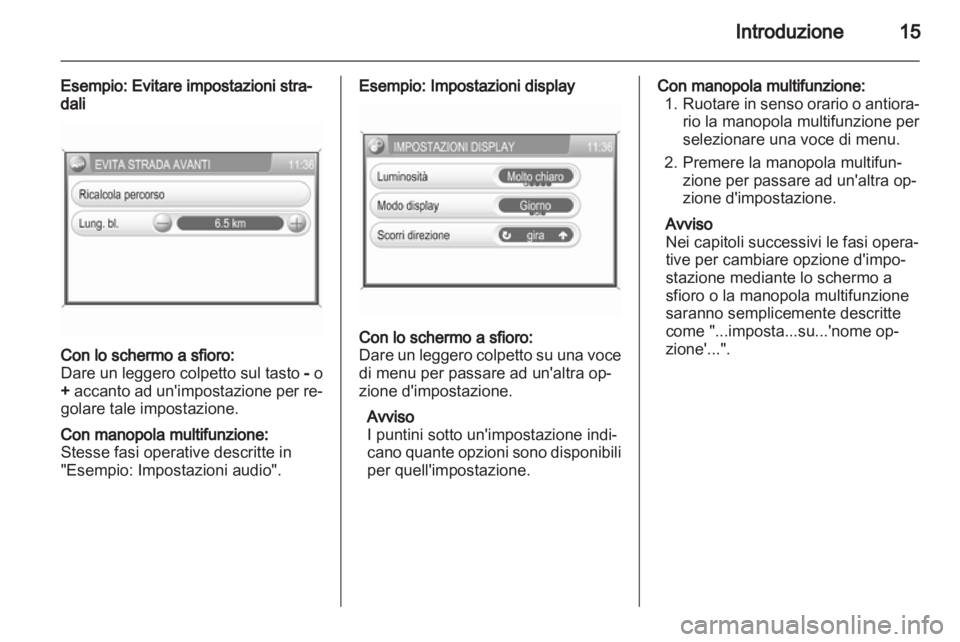 Introduzione 15

Esempio: Evitare impostazioni stradali

EVITA STRADA AVANTI 11:36
Ricalcola percorso
Lung. bl. 6.5 km

Con lo schermo a sfioro:
Dare un leggero colpetto sul tasto - o + accanto ad un'impostazione per regolare tale impostazione.

Con manopola multifunzione:
Stesse fasi operative descritte in "Esempio: Impostazioni audio".

Esempio: Impostazioni display

IMPOSTAZIONI DISPLAY 11:36
Luminosità Molto chiaro
Modo display Giorno
Scorri direzione gira

Con lo schermo a sfioro:
Dare un leggero colpetto su una voce di menu per passare ad un'altra opzione d'impostazione.

Avviso
I puntini sotto un'impostazione indicano quante opzioni sono disponibili per quell'impostazione.

Con manopola multifunzione:
1. Ruotare in senso orario o antiorario la manopola multifunzione per selezionare una voce di menu.
2. Premere la manopola multifunzione per passare ad un'altra opzione d'impostazione.

Avviso
Nei capitoli successivi le fasi operative per cambiare opzione d'impostazione mediante lo schermo a sfioro o la manopola multifunzione saranno semplicemente descritte come "...imposta...su...'nome opzione'...".

carmanualsonline.info