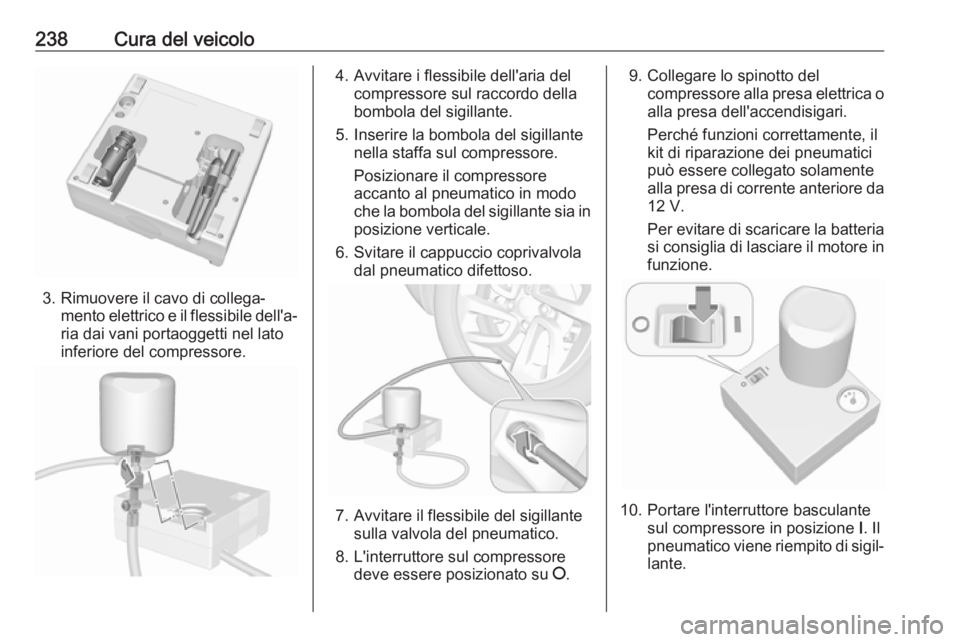 238 Cura del veicolo

3. Rimuovere il cavo di collegamento elettrico e il flessibile dell'aria dai vani portaoggetti nel lato inferiore del compressore.

4. Avvitare i flessibile dell'aria del compressore sul raccordo della bombola del sigillante.

5. Inserire la bombola del sigillante nella staffa sul compressore.

Posizionare il compressore accanto al pneumatico in modo che la bombola del sigillante sia in posizione verticale.

6. Svitare il cappuccio coprivalvola dal pneumatico difettoso.

7. Avvitare il flessibile del sigillante sulla valvola del pneumatico.

8. L'interruttore sul compressore deve essere posizionato su O.

9. Collegare lo spinotto del compressore alla presa elettrica o alla presa dell'accendisigari.

Perché funzioni correttamente, il kit di riparazione dei pneumatici può essere collegato solamente alla presa di corrente anteriore da 12 V.

Per evitare di scaricare la batteria si consiglia di lasciare il motore in funzione.

10. Portare l'interruttore basculante sul compressore in posizione I. Il pneumatico viene riempito di sigillante.

carmanualsonline.info