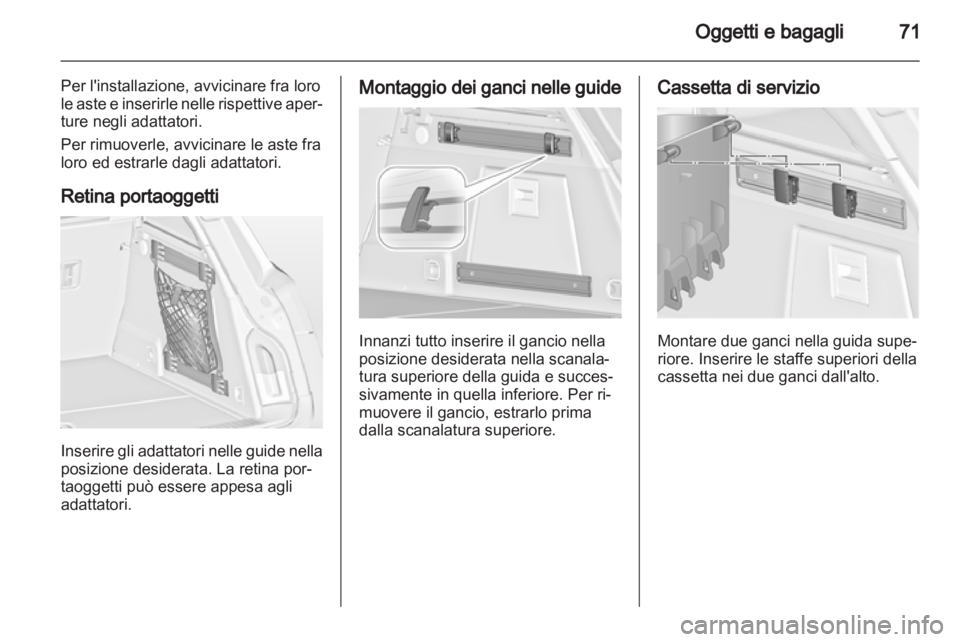 Oggetti e bagagli 71

Per l'installazione, avvicinare fra loro le aste e inserirle nelle rispettive aperture negli adattatori.

Per rimuoverle, avvicinare le aste fra loro ed estrarle dagli adattatori.

Retina portaoggetti

Inserire gli adattatori nelle guide nella posizione desiderata. La retina portaoggetti può essere appesa agli adattatori.

Montaggio dei ganci nelle guide

Innanzi tutto inserire il gancio nella posizione desiderata nella scanalatura superiore della guida e successivamente in quella inferiore. Per rimuovere il gancio, estrarlo prima dalla scanalatura superiore.

Cassetta di servizio

Montare due ganci nella guida superiore. Inserire le staffe superiori della cassetta nei due ganci dall'alto.

carmanualsonline.info