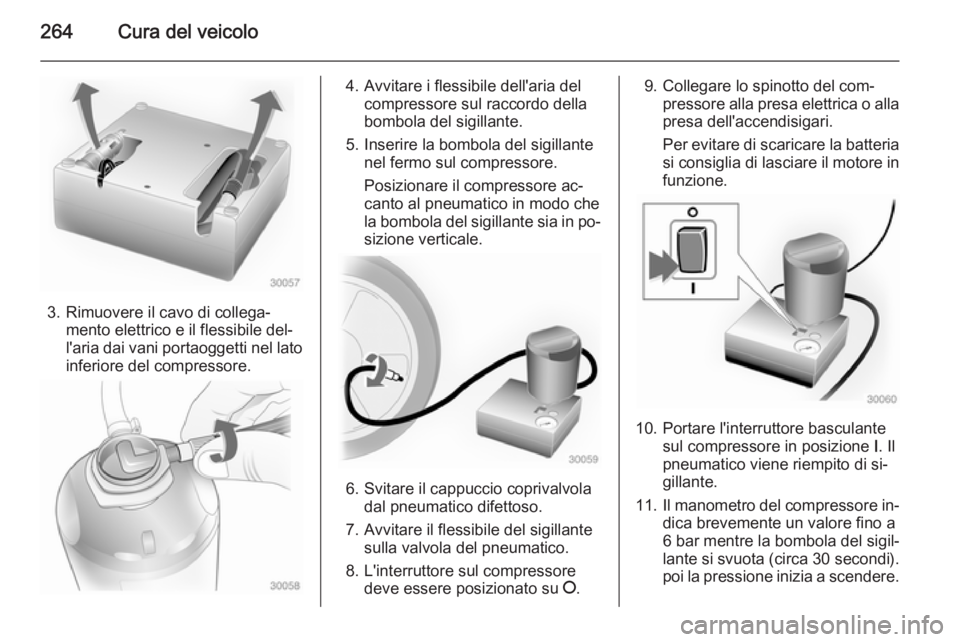 264 Cura del veicolo

30057

3. Rimuovere il cavo di collegamento elettrico e il flessibile dell'aria dai vani portaoggetti nel lato inferiore del compressore.

30058

4. Avvitare i flessibile dell'aria del compressore sul raccordo della bombola del sigillante.

5. Inserire la bombola del sigillante nel fermo sul compressore.

Posizionare il compressore accanto al pneumatico in modo che la bombola del sigillante sia in posizione verticale.

30059

6. Svitare il cappuccio coprivalvola dal pneumatico difettoso.

7. Avvitare il flessibile del sigillante sulla valvola del pneumatico.

8. L'interruttore sul compressore deve essere posizionato su O.

9. Collegare lo spinotto del compressore alla presa elettrica o alla presa dell'accendisigari.

Per evitare di scaricare la batteria si consiglia di lasciare il motore in funzione.

O
I

30060

10. Portare l'interruttore basculante sul compressore in posizione I. Il pneumatico viene riempito di sigillante.

11. Il manometro del compressore indica brevemente un valore fino a 6 bar mentre la bombola del sigillante si svuota (circa 30 secondi). poi la pressione inizia a scendere.

carmanualsonline.info