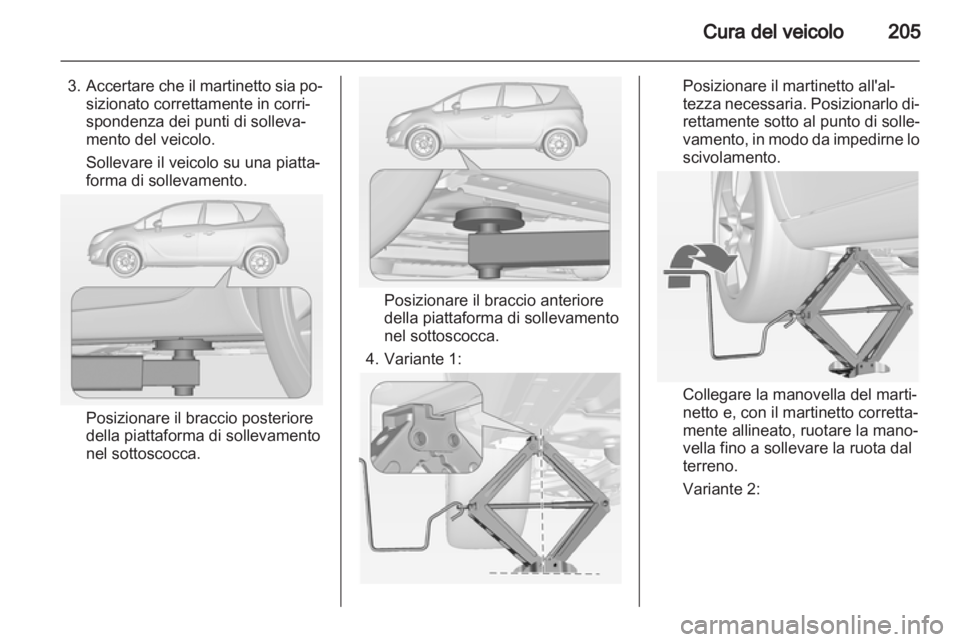 Cura del veicolo 205

3. Accertare che il martinetto sia posizionato correttamente in corrispondenza dei punti di sollevamento del veicolo.

Sollevare il veicolo su una piattaforma di sollevamento.

Posizionare il braccio posteriore della piattaforma di sollevamento nel sottoscocca.

Posizionare il braccio anteriore della piattaforma di sollevamento nel sottoscocca.

4. Variante 1:

Posizionare il martinetto all'altezza necessaria. Posizionarlo direttamente sotto al punto di sollevamento, in modo da impedirne lo scivolamento.

Collegare la manovella del martinetto e, con il martinetto correttamente allineato, ruotare la manovella fino a sollevare la ruota dal terreno.

Variante 2:

carmanualsonline.info