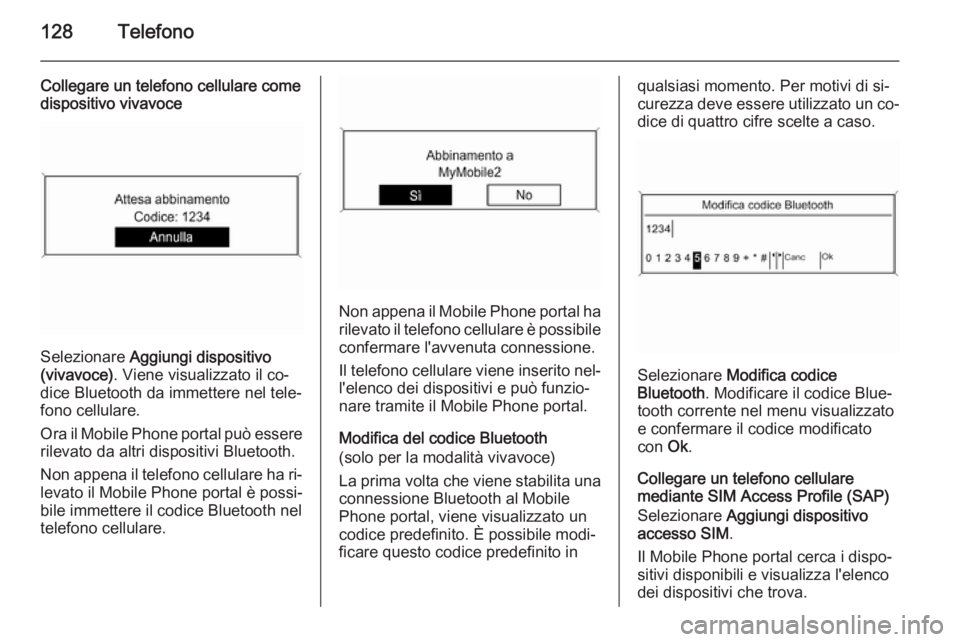 128 Telefono

Collegare un telefono cellulare come dispositivo vivavoce

Attesa abbinamento
Codice: 1234
Annulla

Selezionare Aggiungi dispositivo (vivavoce). Viene visualizzato il codice Bluetooth da immettere nel telefono cellulare.

Ora il Mobile Phone portal può essere rilevato da altri dispositivi Bluetooth.

Non appena il telefono cellulare ha rilevato il Mobile Phone portal è possibile immettere il codice Bluetooth nel telefono cellulare.

Abbinamento a
MyMobile2
Sì
No

Non appena il Mobile Phone portal ha rilevato il telefono cellulare è possibile confermare l'avvenuta connessione.

Il telefono cellulare viene inserito nell'elenco dei dispositivi e può funzionare tramite il Mobile Phone portal.

Modifica del codice Bluetooth
(solo per la modalità vivavoce)

La prima volta che viene stabilita una connessione Bluetooth al Mobile Phone portal, viene visualizzato un codice predefinito. È possibile modificare questo codice predefinito in qualsiasi momento. Per motivi di sicurezza deve essere utilizzato un codice di quattro cifre scelte a caso.

Modifica codice Bluetooth
1234
0 1 2 3 4 5 6 7 8 9 + * # Canc Ok

Selezionare Modifica codice Bluetooth. Modificare il codice Bluetooth corrente nel menu visualizzato e confermare il codice modificato con Ok.

Collegare un telefono cellulare mediante SIM Access Profile (SAP)

Selezionare Aggiungi dispositivo accesso SIM.

Il Mobile Phone portal cerca i dispositivi disponibili e visualizza l'elenco dei dispositivi che trova.

carmanualsonline.info