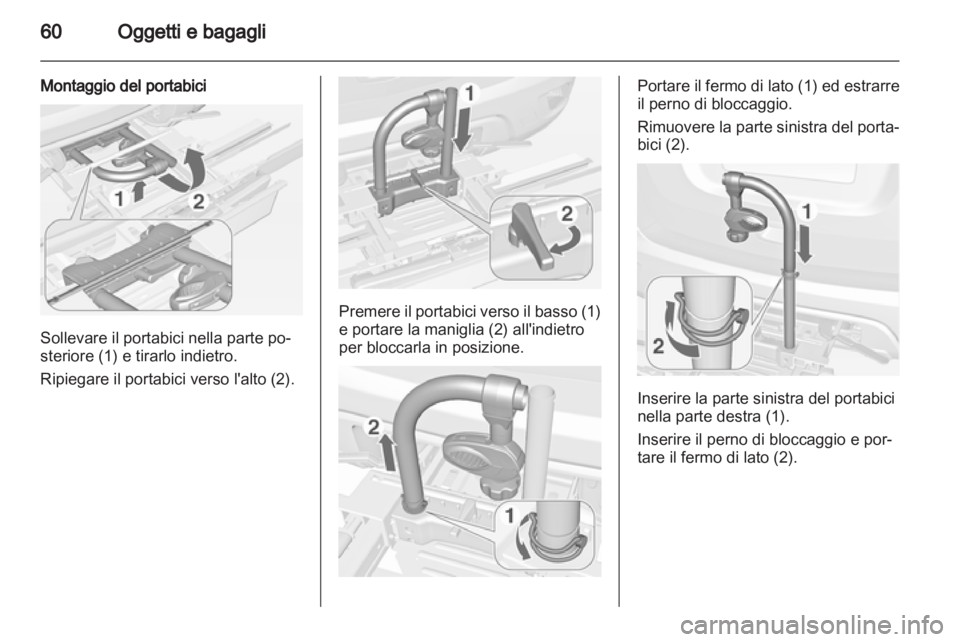 60 Oggetti e bagagli

Montaggio del portabici

1 2

Sollevare il portabici nella parte posteriore (1) e tirarlo indietro.

Ripiegare il portabici verso l'alto (2).

1

2

Premere il portabici verso il basso (1) e portare la maniglia (2) all'indietro per bloccarla in posizione.

2

1

Portare il fermo di lato (1) ed estrarre il perno di bloccaggio.

Rimuovere la parte sinistra del portabici (2).

1

2

Inserire la parte sinistra del portabici nella parte destra (1).

Inserire il perno di bloccaggio e portare il fermo di lato (2).

carmanualsonline.info