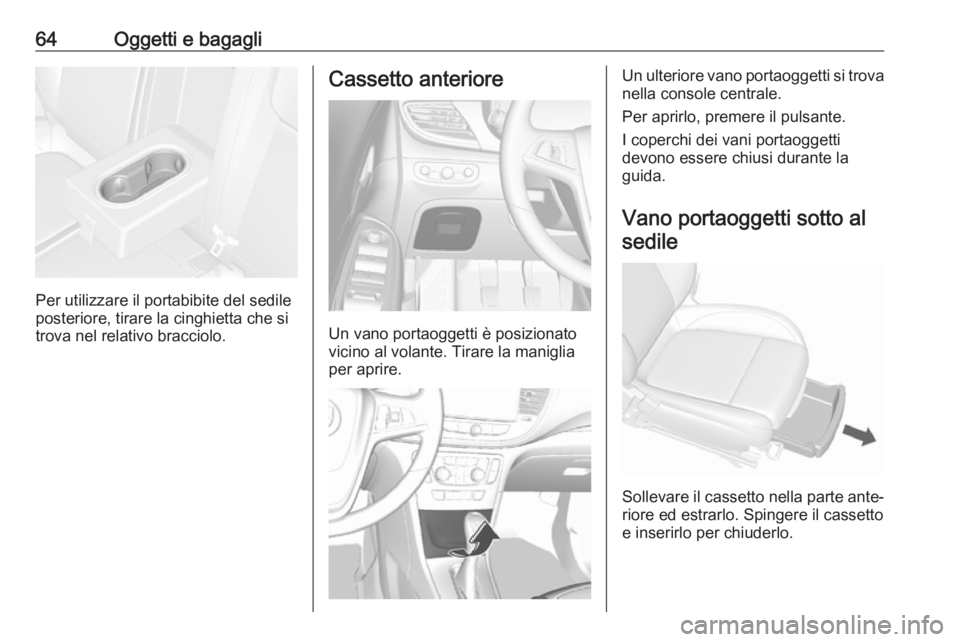 64 Oggetti e bagagli

Per utilizzare il portabibite del sedile posteriore, tirare la cinghietta che si trova nel relativo bracciolo.

Cassetto anteriore

Un vano portaoggetti è posizionato vicino al volante. Tirare la maniglia per aprire.

Un ulteriore vano portaoggetti si trova nella console centrale.

Per aprirlo, premere il pulsante.

I coperchi dei vani portaoggetti devono essere chiusi durante la guida.

Vano portaoggetti sotto al sedile

Sollevare il cassetto nella parte anteriore ed estrarlo. Spingere il cassetto e inserirlo per chiuderlo.

carmanualsonline.info