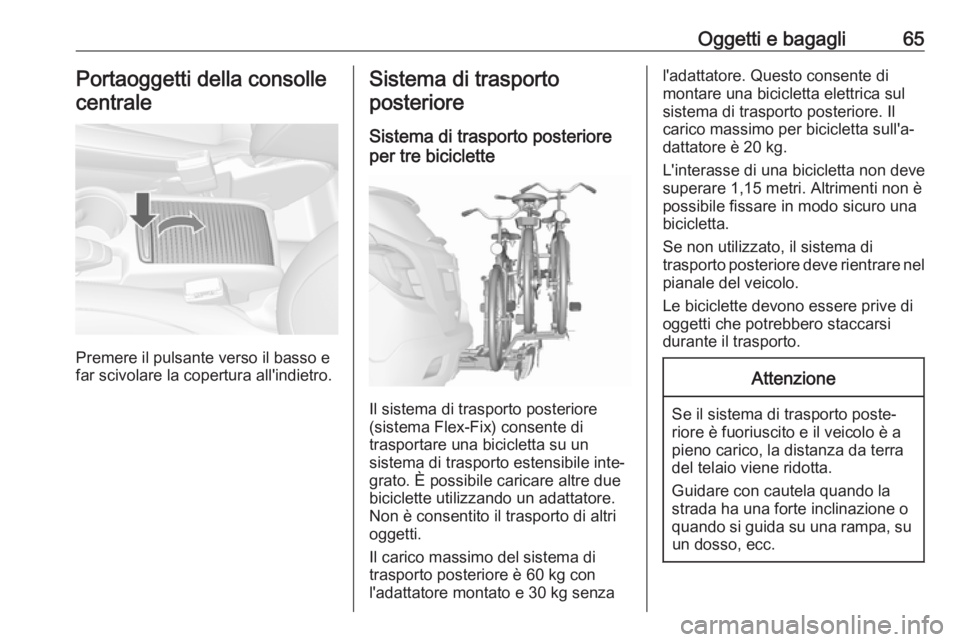 Oggetti e bagagli 65

Portaoggetti della consolle centrale

Premere il pulsante verso il basso e far scivolare la copertura all'indietro.

Sistema di trasporto posteriore

Sistema di trasporto posteriore per tre biciclette

Il sistema di trasporto posteriore (sistema Flex-Fix) consente di trasportare una bicicletta su un sistema di trasporto estensibile integrato. È possibile caricare altre due biciclette utilizzando un adattatore. Non è consentito il trasporto di altri oggetti.

Il carico massimo del sistema di trasporto posteriore è 60 kg con l'adattatore montato e 30 kg senza l'adattatore. Questo consente di montare una bicicletta elettrica sul sistema di trasporto posteriore. Il carico massimo per bicicletta sull'adattatore è 20 kg.

L'interasse di una bicicletta non deve superare 1,15 metri. Altrimenti non è possibile fissare in modo sicuro una bicicletta.

Se non utilizzato, il sistema di trasporto posteriore deve rientrare nel pianale del veicolo.

Le biciclette devono essere prive di oggetti che potrebbero staccarsi durante il trasporto.

Attenzione

Se il sistema di trasporto posteriore è fuoriuscito e il veicolo è a pieno carico, la distanza da terra del telaio viene ridotta.

Guidare con cautela quando la strada ha una forte inclinazione o quando si guida su una rampa, su un dosso, ecc.

carmanualsonline.info