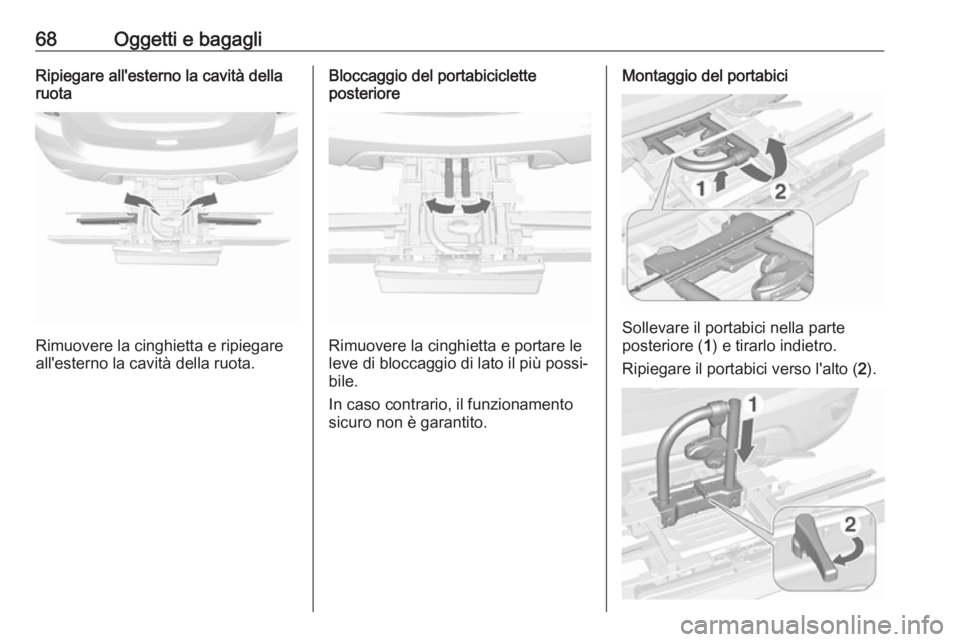 68 Oggetti e bagagli

Ripiegare all'esterno la cavità della ruota

Rimuovere la cinghietta e ripiegare all'esterno la cavità della ruota.

Bloccaggio del portabiciclette posteriore

Rimuovere la cinghietta e portare le leve di bloccaggio di lato il più possibile.

In caso contrario, il funzionamento sicuro non è garantito.

Montaggio del portabici

1 2

Sollevare il portabici nella parte posteriore (1) e tirarlo indietro.

Ripiegare il portabici verso l'alto (2).

1

2

carmanualsonline.info