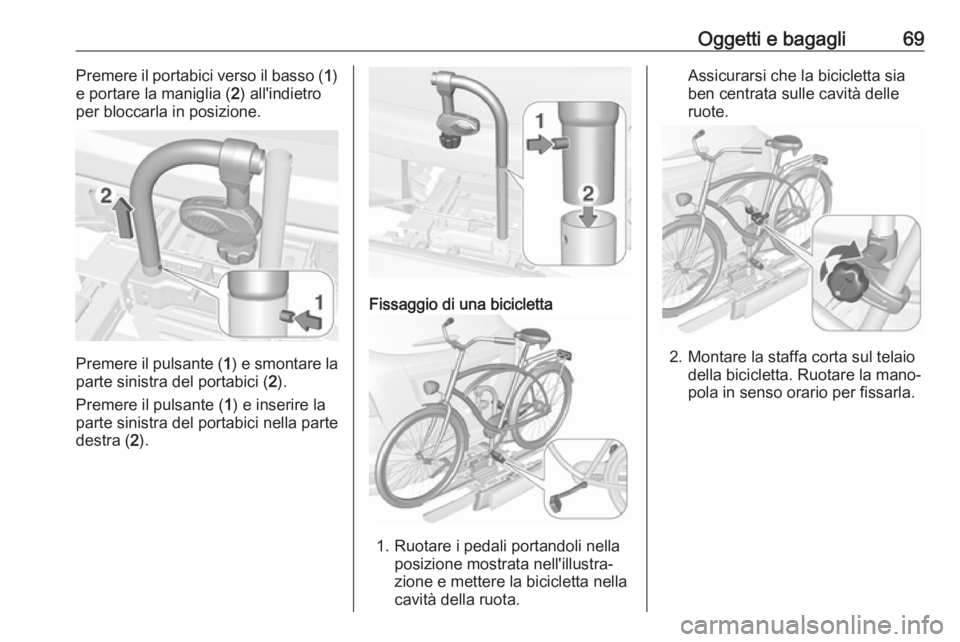 Oggetti e bagagli 69

Premere il portabici verso il basso (1) e portare la maniglia (2) all'indietro per bloccarla in posizione.

2

1

Premere il pulsante (1) e smontare la parte sinistra del portabici (2).

Premere il pulsante (1) e inserire la parte sinistra del portabici nella parte destra (2).

1

2

Fissaggio di una bicicletta

1. Ruotare i pedali portandoli nella posizione mostrata nell'illustrazione e mettere la bicicletta nella cavità della ruota.

Assicurarsi che la bicicletta sia ben centrata sulle cavità delle ruote.

2. Montare la staffa corta sul telaio della bicicletta. Ruotare la manopola in senso orario per fissarla.

carmanualsonline.info