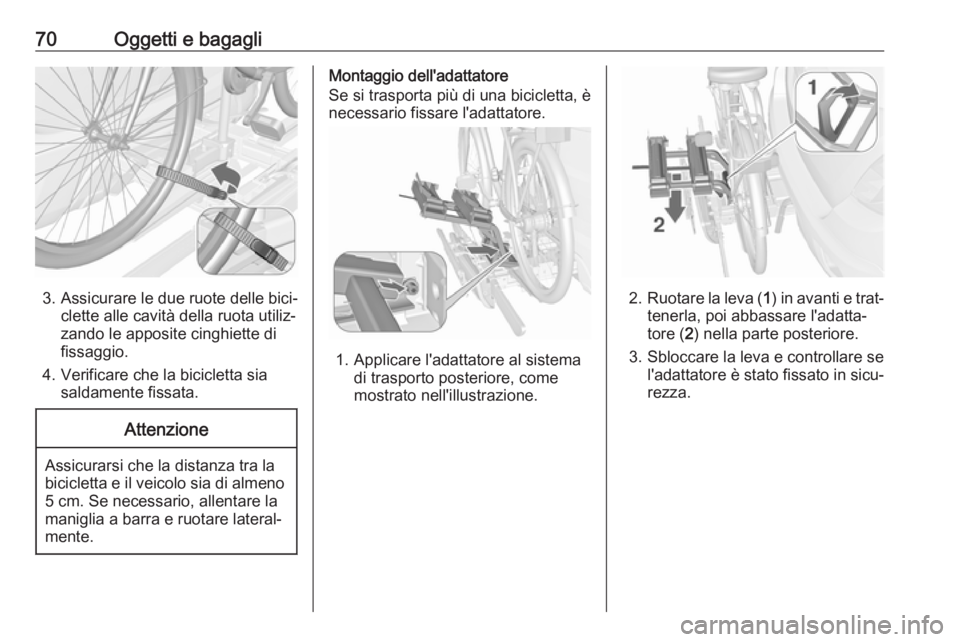 70 Oggetti e bagagli

3. Assicurare le due ruote delle biciclette alle cavità della ruota utilizzando le apposite cinghiette di fissaggio.

4. Verificare che la bicicletta sia saldamente fissata.

Attenzione

Assicurarsi che la distanza tra la bicicletta e il veicolo sia di almeno 5 cm. Se necessario, allentare la maniglia a barra e ruotare lateralmente.

Montaggio dell'adattatore
Se si trasporta più di una bicicletta, è necessario fissare l'adattatore.

1. Applicare l'adattatore al sistema di trasporto posteriore, come mostrato nell'illustrazione.

1

2

2. Ruotare la leva (1) in avanti e trattenerla, poi abbassare l'adattatore (2) nella parte posteriore.

3. Sbloccare la leva e controllare se l'adattatore è stato fissato in sicurezza.

carmanualsonline.info