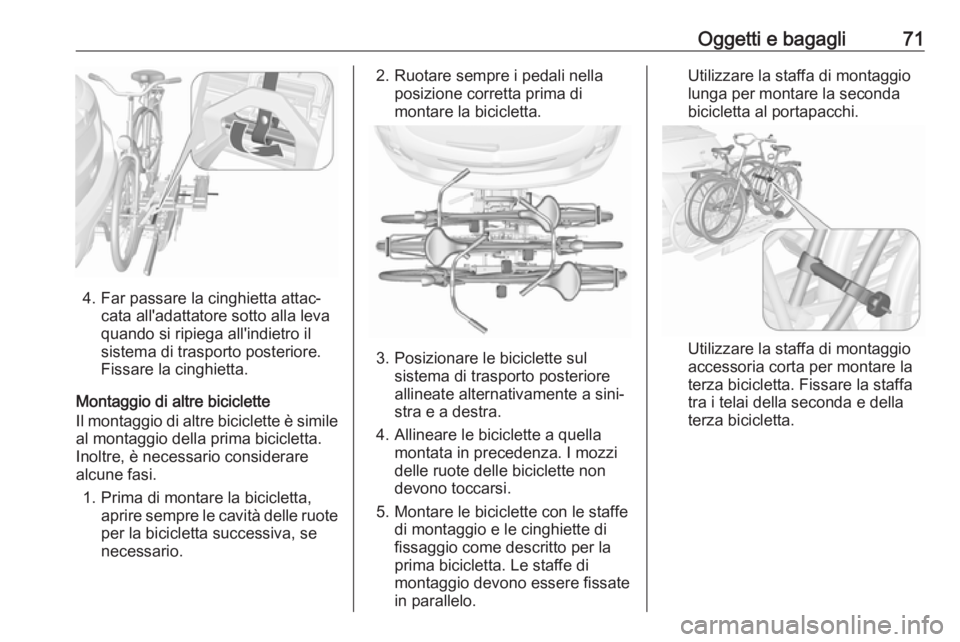 Oggetti e bagagli 71

4. Far passare la cinghietta attaccata all'adattatore sotto alla leva quando si ripiega all'indietro il sistema di trasporto posteriore. Fissare la cinghietta.

Montaggio di altre biciclette
Il montaggio di altre biciclette è simile al montaggio della prima bicicletta. Inoltre, è necessario considerare alcune fasi.

1. Prima di montare la bicicletta, aprire sempre le cavità delle ruote per la bicicletta successiva, se necessario.

2. Ruotare sempre i pedali nella posizione corretta prima di montare la bicicletta.

3. Posizionare le biciclette sul sistema di trasporto posteriore allineate alternativamente a sinistra e a destra.

4. Allineare le biciclette a quella montata in precedenza. I mozzi delle ruote delle biciclette non devono toccarsi.

5. Montare le biciclette con le staffe di montaggio e le cinghiette di fissaggio come descritto per la prima bicicletta. Le staffe di montaggio devono essere fissate in parallelo.

Utilizzare la staffa di montaggio lunga per montare la seconda bicicletta al portapacchi.

Utilizzare la staffa di montaggio accessoria corta per montare la terza bicicletta. Fissare la staffa tra i telai della seconda e della terza bicicletta.

carmanualsonline.info