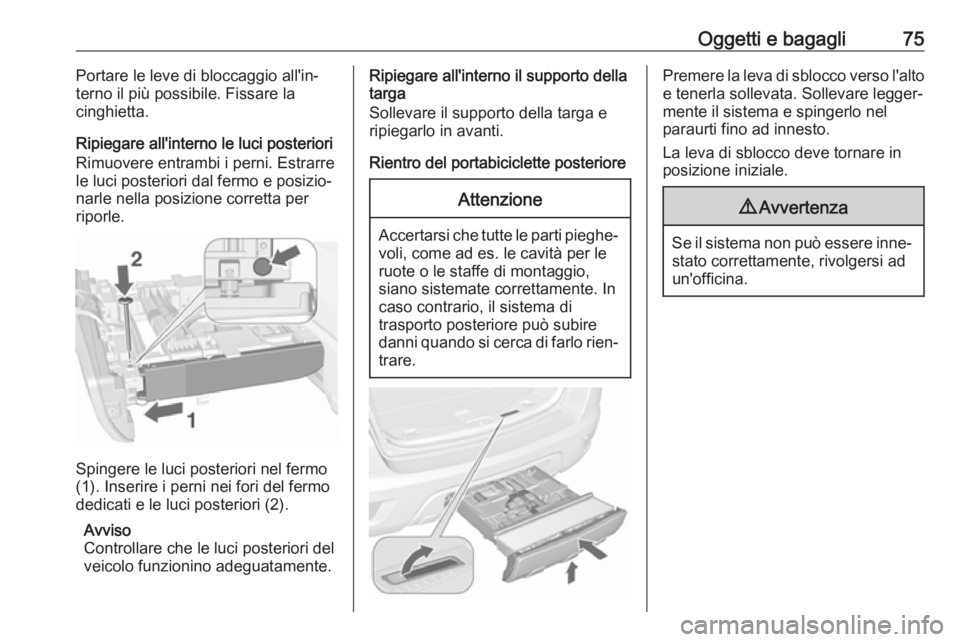 Oggetti e bagagli 75

Portare le leve di bloccaggio all'interno il più possibile. Fissare la cinghietta.

Ripiegare all'interno le luci posteriori
Rimuovere entrambi i perni. Estrarre le luci posteriori dal fermo e posizionarle nella posizione corretta per riporle.

2

1

Spingere le luci posteriori nel fermo (1). Inserire i perni nei fori del fermo dedicati e le luci posteriori (2).

Avviso
Controllare che le luci posteriori del veicolo funzionino adeguatamente.

Ripiegare all'interno il supporto della targa
Sollevare il supporto della targa e ripiegarlo in avanti.

Rientro del portabiciclette posteriore

Attenzione

Accertarsi che tutte le parti pieghevoli, come ad es. le cavità per le ruote o le staffe di montaggio, siano sistemate correttamente. In caso contrario, il sistema di trasporto posteriore può subire danni quando si cerca di farlo rientrare.

Premere la leva di sblocco verso l'alto e tenerla sollevata. Sollevare leggermente il sistema e spingerlo nel paraurti fino ad innesto.

La leva di sblocco deve tornare in posizione iniziale.

⚠Avvertenza

Se il sistema non può essere innestato correttamente, rivolgersi ad un'officina.

carmanualsonline.info