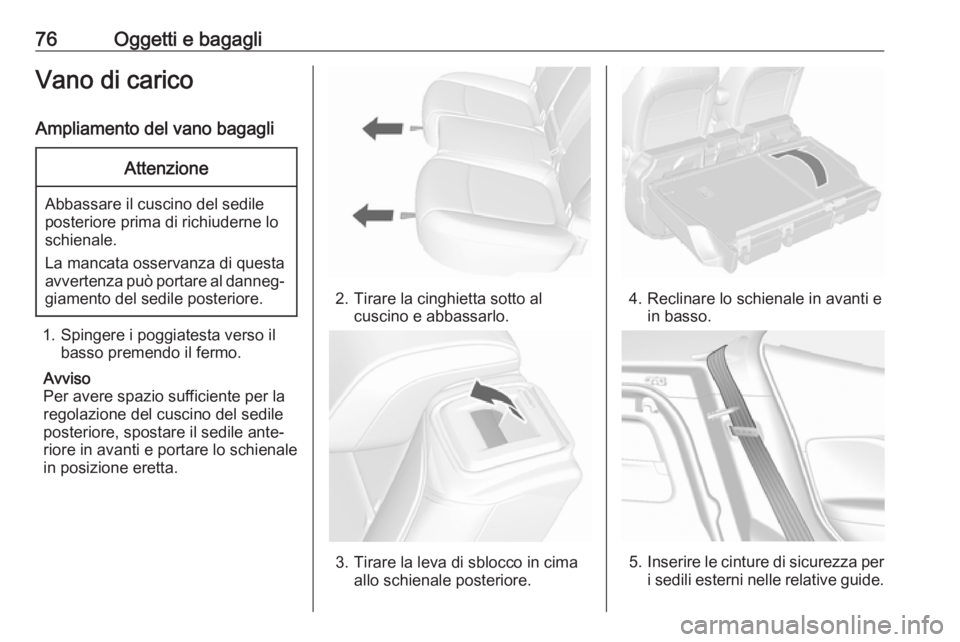 76 Oggetti e bagagli

Vano di carico

Ampliamento del vano bagagli

Attenzione

Abbassare il cuscino del sedile posteriore prima di richiuderne lo schienale.

La mancata osservanza di questa avvertenza può portare al danneggiamento del sedile posteriore.

1. Spingere i poggiatesta verso il basso premendo il fermo.

Avviso
Per avere spazio sufficiente per la regolazione del cuscino del sedile posteriore, spostare il sedile anteriore in avanti e portare lo schienale in posizione eretta.

2. Tirare la cinghietta sotto al cuscino e abbassarlo.

3. Tirare la leva di sblocco in cima allo schienale posteriore.

4. Reclinare lo schienale in avanti e in basso.

5. Inserire le cinture di sicurezza per i sedili esterni nelle relative guide.

carmanualsonline.info