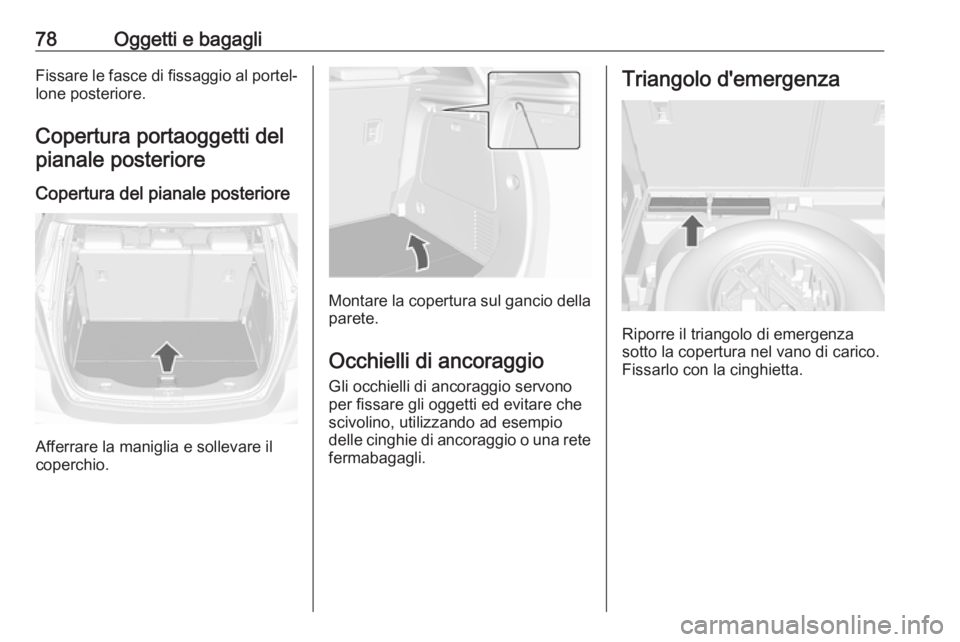 78 Oggetti e bagagli

Fissare le fasce di fissaggio al portellone posteriore.

Copertura portaoggetti del pianale posteriore

Copertura del pianale posteriore

Afferrare la maniglia e sollevare il coperchio.

Montare la copertura sul gancio della parete.

Occhielli di ancoraggio

Gli occhielli di ancoraggio servono per fissare gli oggetti ed evitare che scivolino, utilizzando ad esempio delle cinghie di ancoraggio o una rete fermabagagli.

Triangolo d'emergenza

Riporre il triangolo di emergenza sotto la copertura nel vano di carico. Fissarlo con la cinghietta.

carmanualsonline.info