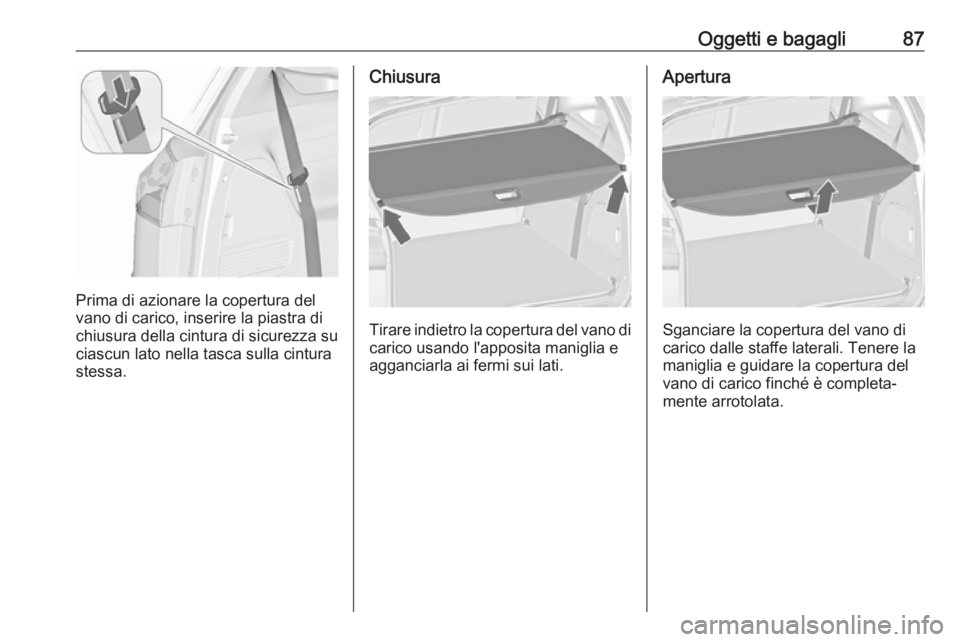 Oggetti e bagagli 87

Prima di azionare la copertura del vano di carico, inserire la piastra di chiusura della cintura di sicurezza su ciascun lato nella tasca sulla cintura stessa.

Chiusura

Tirare indietro la copertura del vano di carico usando l'apposita maniglia e agganciarla ai fermi sui lati.

Apertura

Sganciare la copertura del vano di carico dalle staffe laterali. Tenere la maniglia e guidare la copertura del vano di carico finché è completamente arrotolata.

carmanualsonline.info