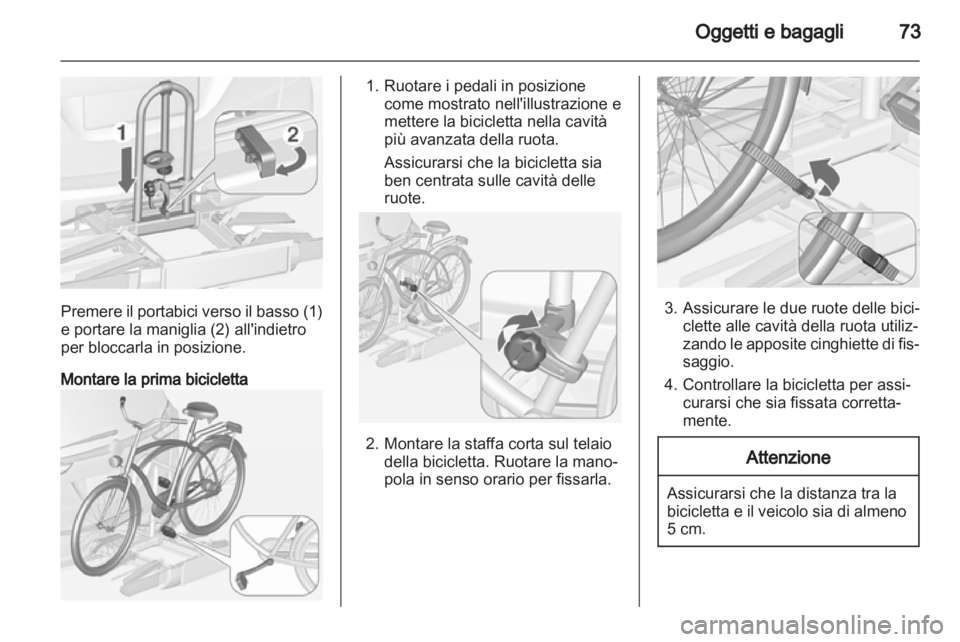 Oggetti e bagagli 73

1
2

Premere il portabici verso il basso (1) e portare la maniglia (2) all'indietro per bloccarla in posizione.

Montare la prima bicicletta

1. Ruotare i pedali in posizione come mostrato nell'illustrazione e mettere la bicicletta nella cavità più avanzata della ruota.

Assicurarsi che la bicicletta sia ben centrata sulle cavità delle ruote.

2. Montare la staffa corta sul telaio della bicicletta. Ruotare la manopola in senso orario per fissarla.

3. Assicurare le due ruote delle biciclette alle cavità della ruota utilizzando le apposite cinghiette di fissaggio.

4. Controllare la bicicletta per assicurarsi che sia fissata correttamente.

Attenzione

Assicurarsi che la distanza tra la bicicletta e il veicolo sia di almeno 5 cm.

carmanualsonline.info