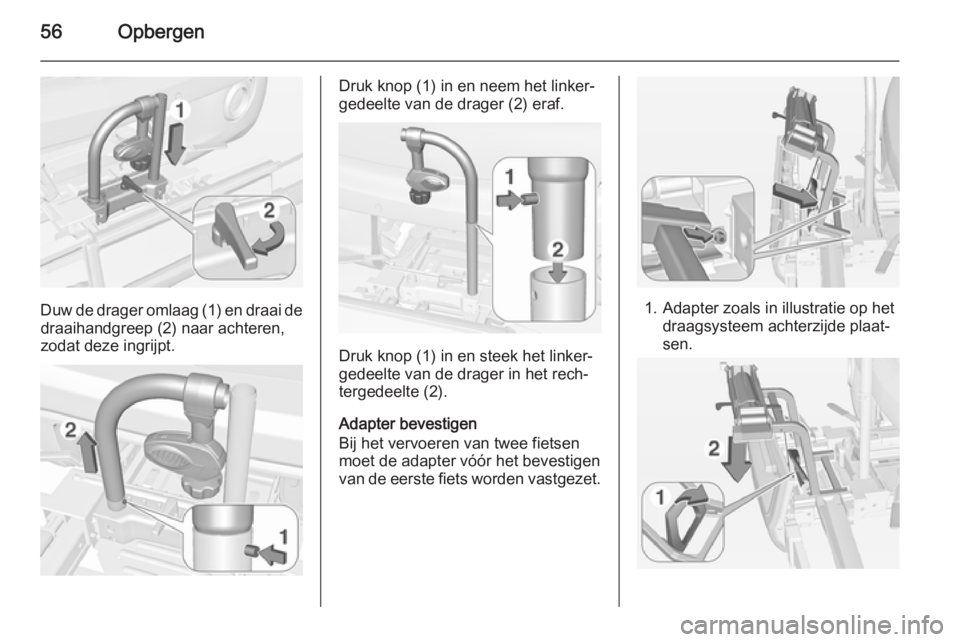 56 Opbergen

1

2

Duw de drager omlaag (1) en draai de draaihandgreep (2) naar achteren, zodat deze ingrijpt.

2

1

Druk knop (1) in en neem het linkergedeelte van de drager (2) eraf.

1

2

Druk knop (1) in en steek het linkergedeelte van de drager in het rechtergedeelte (2).

Adapter bevestigen
Bij het vervoeren van twee fietsen moet de adapter vóór het bevestigen van de eerste fiets worden vastgezet.

1. Adapter zoals in illustratie op het draagsysteem achterzijde plaatsen.

2

1

carmanualsonline.info