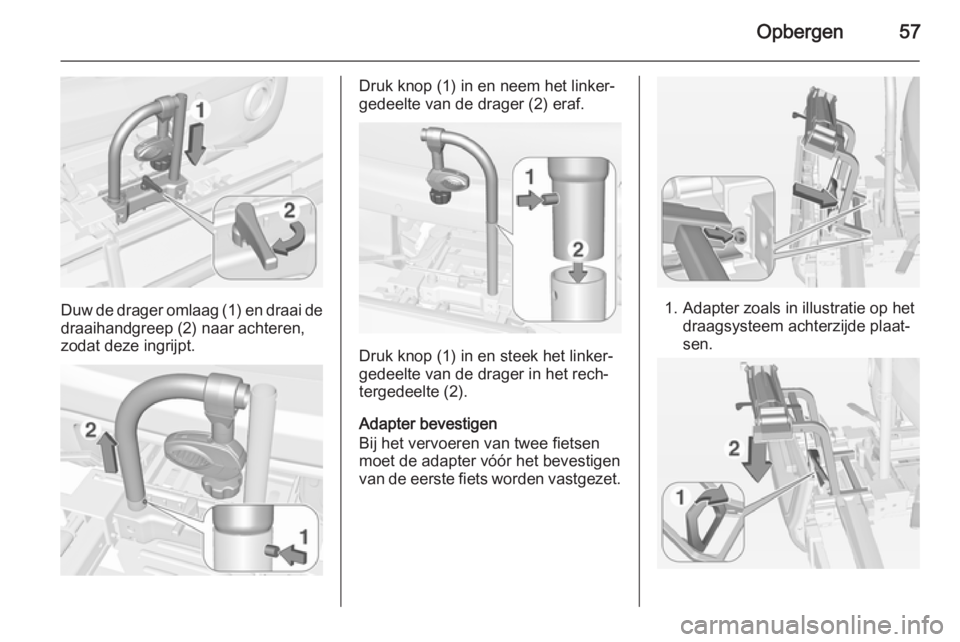 Opbergen 57

1

2

Duw de drager omlaag (1) en draai de draaihandgreep (2) naar achteren, zodat deze ingrijpt.

2

1

Druk knop (1) in en neem het linkergedeelte van de drager (2) eraf.

1

2

Druk knop (1) in en steek het linkergedeelte van de drager in het rechtergedeelte (2).

Adapter bevestigen
Bij het vervoeren van twee fietsen moet de adapter vóór het bevestigen van de eerste fiets worden vastgezet.

1. Adapter zoals in illustratie op het draagsysteem achterzijde plaatsen.

2

1

carmanualsonline.info