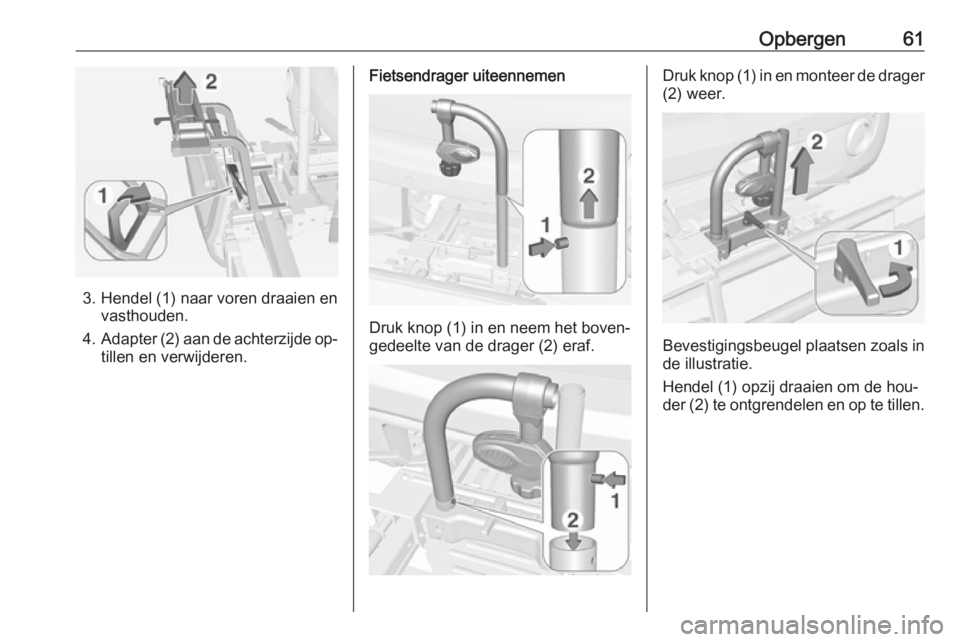 Opbergen 61

2

1

3. Hendel (1) naar voren draaien en vasthouden.

4. Adapter (2) aan de achterzijde optillen en verwijderen.

Fietsendrager uiteennemen

2

1

Druk knop (1) in en neem het bovengedeelte van de drager (2) eraf.

1

2

Druk knop (1) in en monteer de drager (2) weer.

2

1

Bevestigingsbeugel plaatsen zoals in de illustratie.

Hendel (1) opzij draaien om de houder (2) te ontgrendelen en op te tillen.

carmanualsonline.info