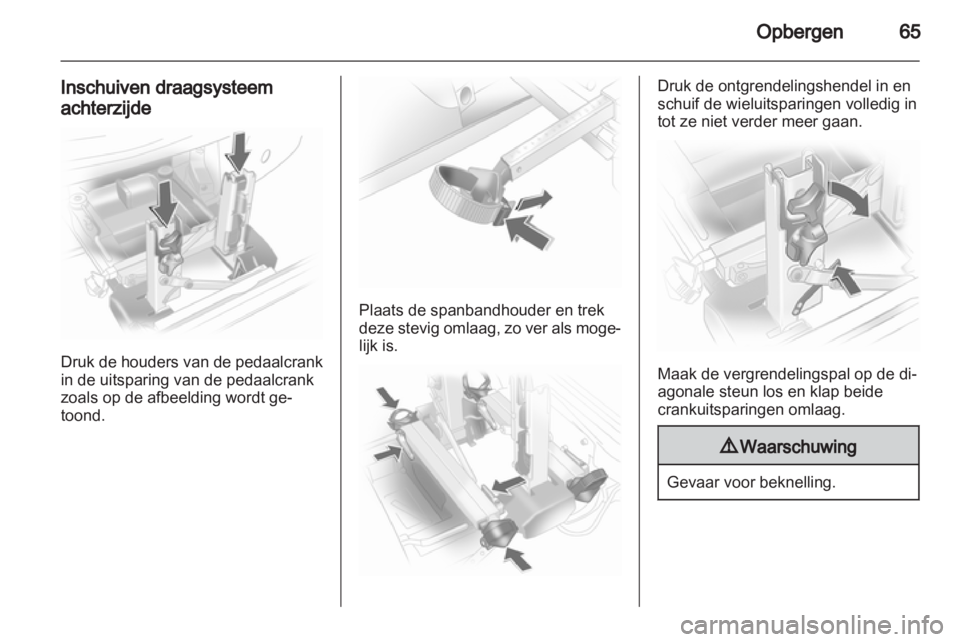 Opbergen 65

Inschuiven draagsysteem achterzijde

Druk de houders van de pedaalcrank in de uitsparing van de pedaalcrank zoals op de afbeelding wordt getoond.

Plaats de spanbandhouder en trek deze stevig omlaag, zo ver als mogelijk is.

Druk de ontgrendelingshendel in en schuif de wieluitsparingen volledig in tot ze niet verder meer gaan.

Maak de vergrendelingspal op de diagonale steun los en klap beide crankuitsparingen omlaag.

⚠ Waarschuwing

Gevaar voor beknelling.

carmanualsonline.info