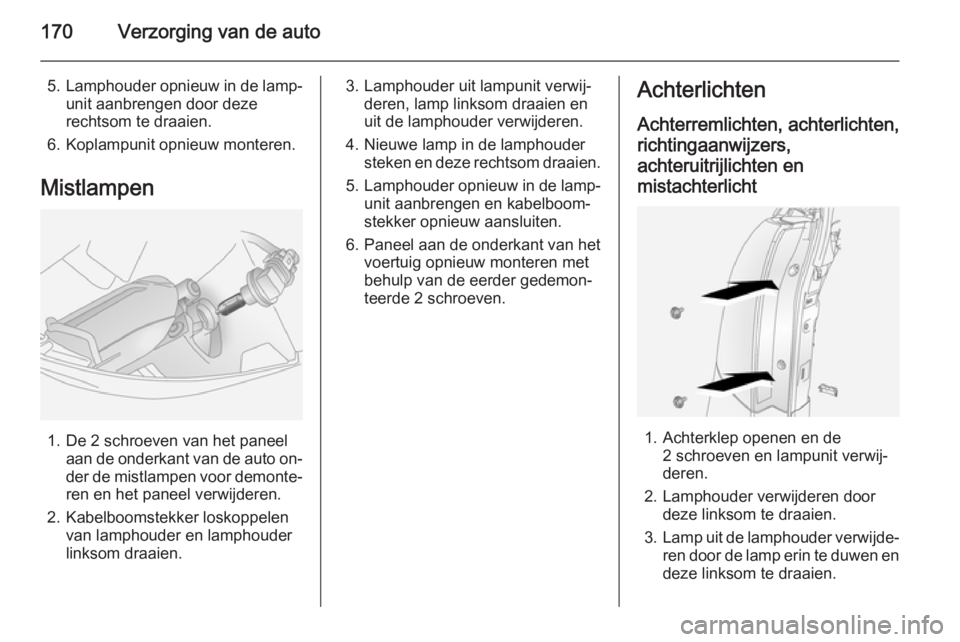 170 Verzorging van de auto

5. Lamphouder opnieuw in de lampunit aanbrengen door deze rechtsom te draaien.
6. Koplampunit opnieuw monteren.

Mistlampen

1. De 2 schroeven van het paneel aan de onderkant van de auto onder de mistlampen voor demonteren en het paneel verwijderen.
2. Kabelboomstekker loskoppelen van lamphouder en lamphouder linksom draaien.

3. Lamphouder uit lampunit verwijderen, lamp linksom draaien en uit de lamphouder verwijderen.
4. Nieuwe lamp in de lamphouder steken en deze rechtsom draaien.
5. Lamphouder opnieuw in de lampunit aanbrengen en kabelboomstekker opnieuw aansluiten.
6. Paneel aan de onderkant van het voertuig opnieuw monteren met behulp van de eerder gedemonteerde 2 schroeven.

Achterlichten

Achterremlichten, achterlichten, richtingaanwijzers, achteruitrijlichten en mistachterlicht

1. Achterklep openen en de 2 schroeven en lampunit verwijderen.
2. Lamphouder verwijderen door deze linksom te draaien.
3. Lamp uit de lamphouder verwijderen door de lamp erin te duwen en deze linksom te draaien.

carmanualsonline.info