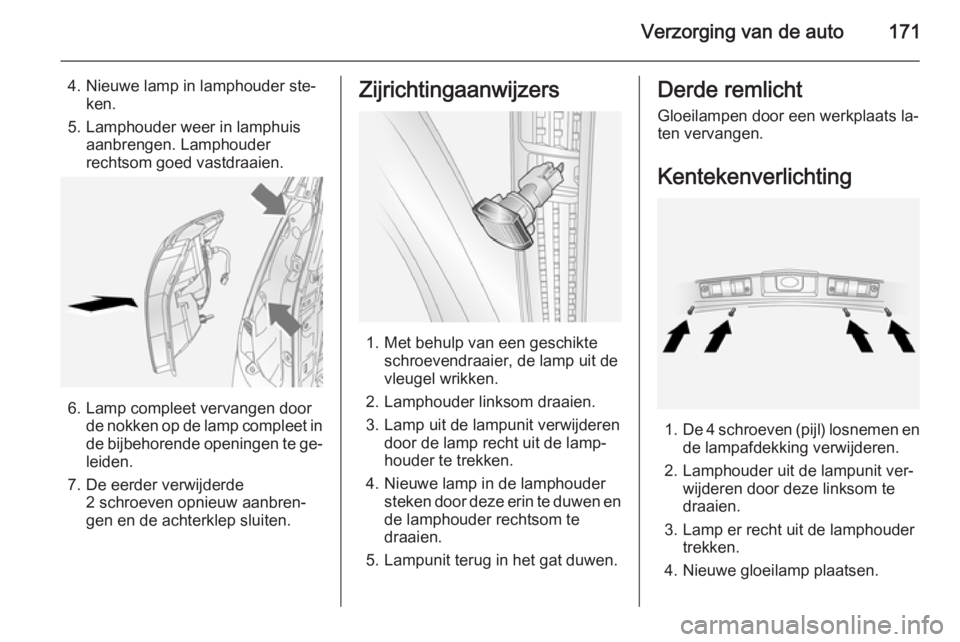 Verzorging van de auto 171

4. Nieuwe lamp in lamphouder steken.

5. Lamphouder weer in lamphuis aanbrengen. Lamphouder rechtsom goed vastdraaien.

6. Lamp compleet vervangen door de nokken op de lamp compleet in de bijbehorende openingen te geleiden.

7. De eerder verwijderde 2 schroeven opnieuw aanbrengen en de achterklep sluiten.

Zijrichtingaanwijzers

1. Met behulp van een geschikte schroevendraaier, de lamp uit de vleugel wrikken.

2. Lamphouder linksom draaien.

3. Lamp uit de lampunit verwijderen door de lamp recht uit de lamphouder te trekken.

4. Nieuwe lamp in de lamphouder steken door deze erin te duwen en de lamphouder rechtsom te draaien.

5. Lampunit terug in het gat duwen.

Derde remlicht

Gloeilampen door een werkplaats laten vervangen.

Kentekenverlichting

1. De 4 schroeven (pijl) losnemen en de lampafdekking verwijderen.

2. Lamphouder uit de lampunit verwijderen door deze linksom te draaien.

3. Lamp er recht uit de lamphouder trekken.

4. Nieuwe gloeilamp plaatsen.

carmanualsonline.info