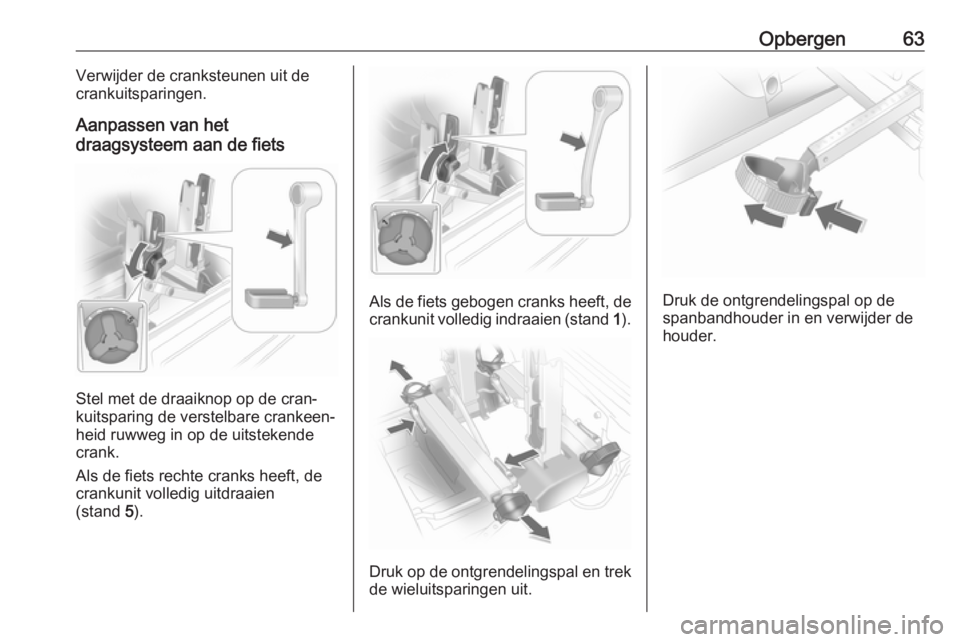 Opbergen 63

Verwijder de cranksteunen uit de crankuitsparingen.

Aanpassen van het draagsysteem aan de fiets

Stel met de draaiknop op de crankuitsparing de verstelbare crankeenheid ruwweg in op de uitstekende crank.

Als de fiets rechte cranks heeft, de crankunit volledig uitdraaien (stand 5).

Als de fiets gebogen cranks heeft, de crankunit volledig indraaien (stand 1).

Druk op de ontgrendelingspal en trek de wieluitsparingen uit.

Druk de ontgrendelingspal op de spanbandhouder in en verwijder de houder.

carmanualsonline.info