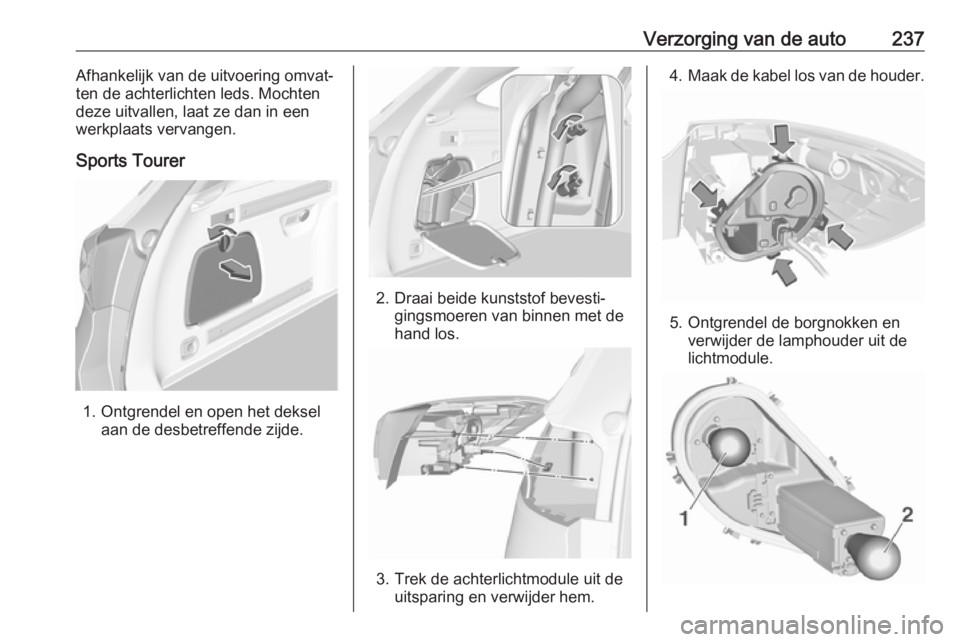 Verzorging van de auto 237

Afhankelijk van de uitvoering omvatten de achterlichten leds. Mochten deze uitvallen, laat ze dan in een werkplaats vervangen.

Sports Tourer

1. Ontgrendel en open het deksel aan de desbetreffende zijde.

2. Draai beide kunststof bevestigingsmoeren van binnen met de hand los.

3. Trek de achterlichtmodule uit de uitsparing en verwijder hem.

4. Maak de kabel los van de houder.

5. Ontgrendel de borgnokken en verwijder de lamphouder uit de lichtmodule.

1

2

carmanualsonline.info