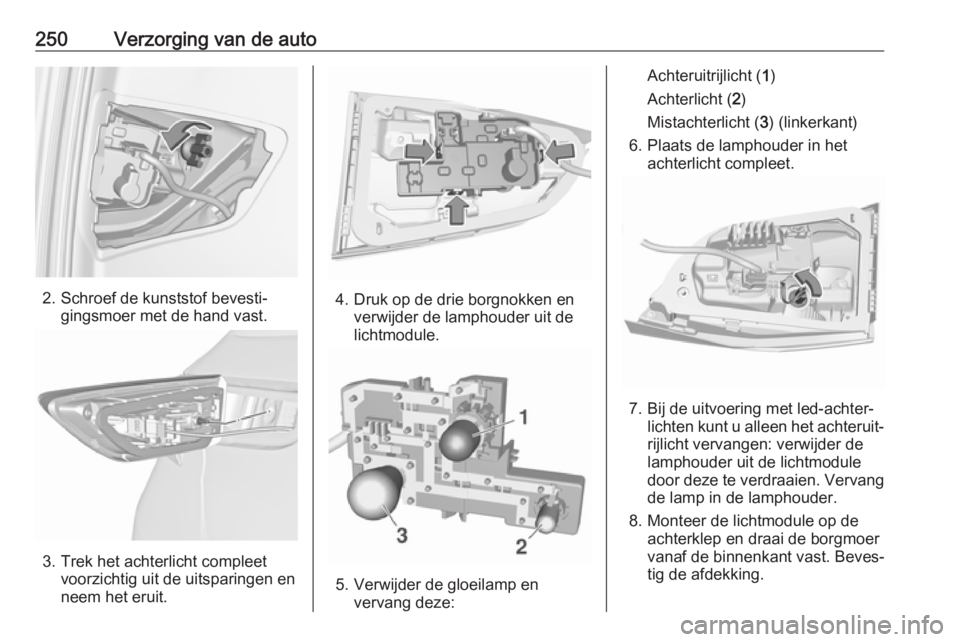 250 Verzorging van de auto

2. Schroef de kunststof bevestigingsmoer met de hand vast.

3. Trek het achterlicht compleet voorzichtig uit de uitsparingen en neem het eruit.

4. Druk op de drie borgnokken en verwijder de lamphouder uit de lichtmodule.

1

3

2

5. Verwijder de gloeilamp en vervang deze:

Achteruitrijlicht (1)

Achterlicht (2)

Mistachterlicht (3) (linkerkant)

6. Plaats de lamphouder in het achterlicht compleet.

7. Bij de uitvoering met led-achterlichten kunt u alleen het achteruitrijlicht vervangen: verwijder de lamphouder uit de lichtmodule door deze te verdraaien. Vervang de lamp in de lamphouder.

8. Monteer de lichtmodule op de achterklep en draai de borgmoer vanaf de binnenkant vast. Bevestig de afdekking.

carmanualsonline.info