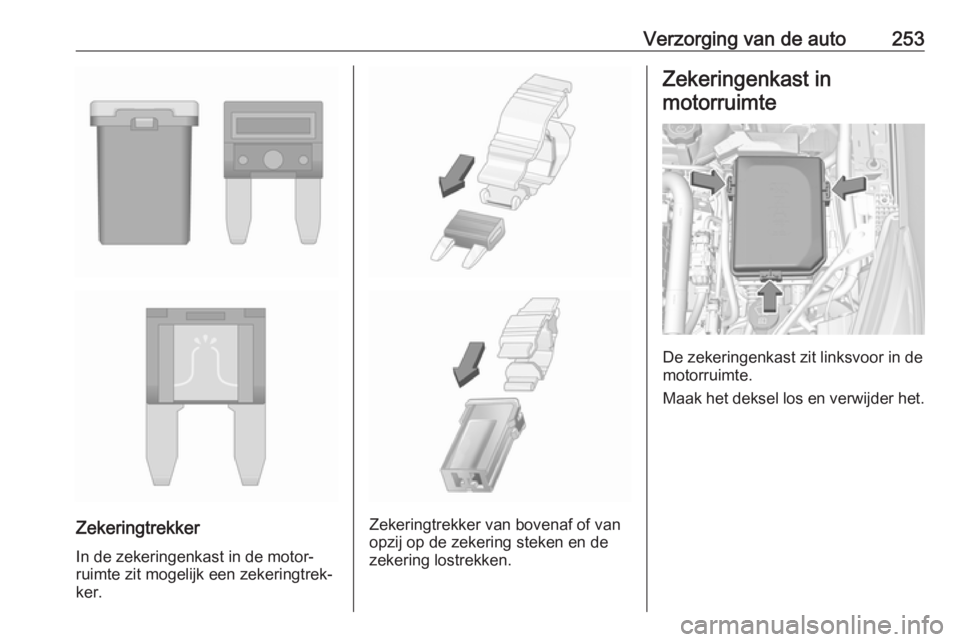 Verzorging van de auto 253

Zekeringtrekker

In de zekeringenkast in de motorruimte zit mogelijk een zekeringtrekker.

Zekeringtrekker van bovenaf of van opzij op de zekering steken en de zekering lostrekken.

Zekeringenkast in motorruimte

De zekeringenkast zit linksvoor in de motorruimte.

Maak het deksel los en verwijder het.

carmanualsonline.info