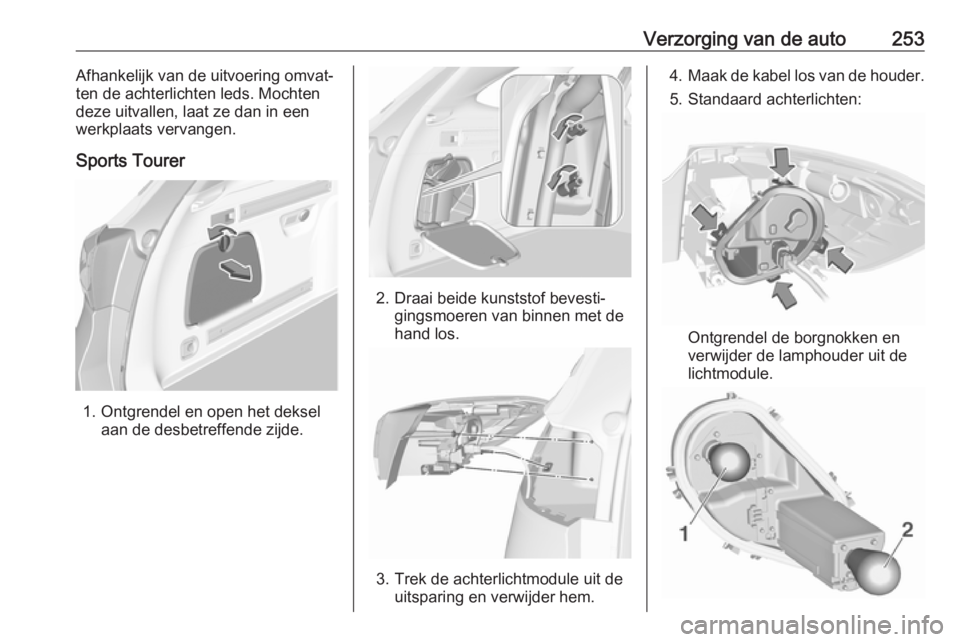 Verzorging van de auto 253

Afhankelijk van de uitvoering omvatten de achterlichten leds. Mochten deze uitvallen, laat ze dan in een werkplaats vervangen.

Sports Tourer

1. Ontgrendel en open het deksel aan de desbetreffende zijde.

2. Draai beide kunststof bevestigingsmoeren van binnen met de hand los.

3. Trek de achterlichtmodule uit de uitsparing en verwijder hem.

4. Maak de kabel los van de houder.

5. Standaard achterlichten:

Ontgrendel de borgnokken en verwijder de lamphouder uit de lichtmodule.

1

2

carmanualsonline.info