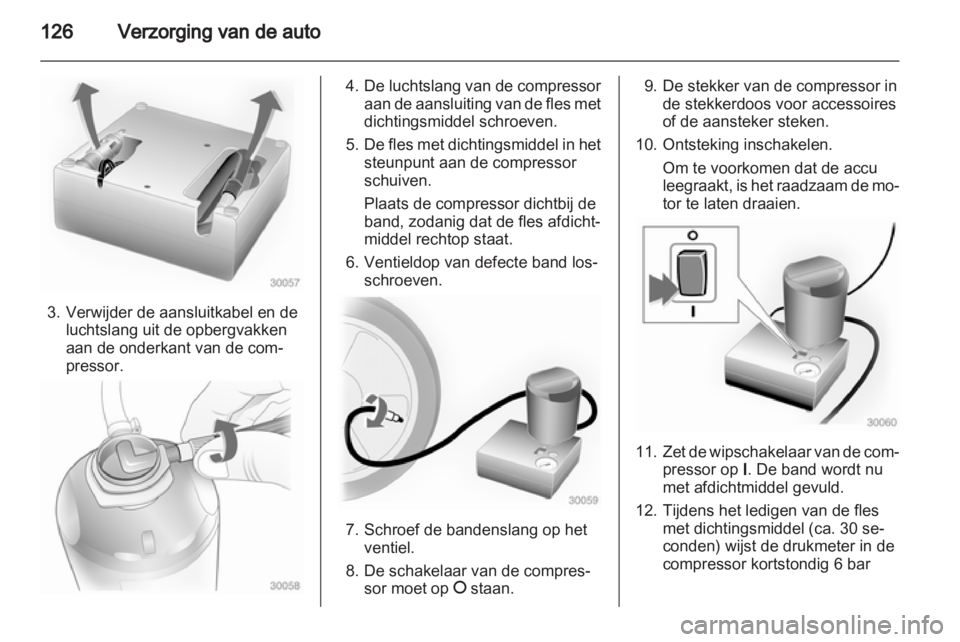 126 Verzorging van de auto

30057

3. Verwijder de aansluitkabel en de luchtslang uit de opbergvakken aan de onderkant van de compressor.

30058

4. De luchtslang van de compressor aan de aansluiting van de fles met dichtingsmiddel schroeven.

5. De fles met dichtingsmiddel in het steunpunt aan de compressor schuiven.

Plaats de compressor dichtbij de band, zodanig dat de fles afdichtmiddel rechtop staat.

6. Ventieldop van defecte band losschroeven.

30059

7. Schroef de bandenslang op het ventiel.

8. De schakelaar van de compressor moet op O staan.

9. De stekker van de compressor in de stekkerdoos voor accessoires of de aansteker steken.

10. Ontsteking inschakelen.

Om te voorkomen dat de accu leegraakt, is het raadzaam de motor te laten draaien.

O

I

30060

11. Zet de wipschakelaar van de compressor op I. De band wordt nu met afdichtmiddel gevuld.

12. Tijdens het ledigen van de fles met dichtingsmiddel (ca. 30 seconden) wijst de drukmeter in de compressor kortstondig 6 bar

carmanualsonline.info