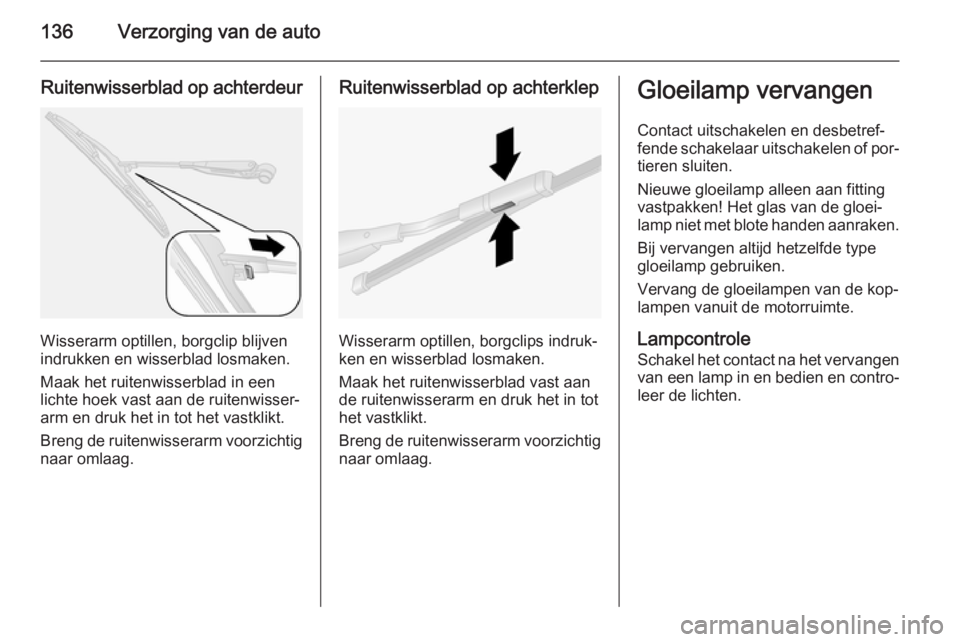 136 Verzorging van de auto

Ruitenwisserblad op achterdeur

Wisserarm optillen, borgclip blijven indrukken en wisserblad losmaken.

Maak het ruitenwisserblad in een lichte hoek vast aan de ruitenwisserarm en druk het in tot het vastklikt.

Breng de ruitenwisserarm voorzichtig naar omlaag.

Ruitenwisserblad op achterklep

Wisserarm optillen, borgclips indrukken en wisserblad losmaken.

Maak het ruitenwisserblad vast aan de ruitenwisserarm en druk het in tot het vastklikt.

Breng de ruitenwisserarm voorzichtig naar omlaag.

Gloeilamp vervangen

Contact uitschakelen en desbetreffende schakelaar uitschakelen of portieren sluiten.

Nieuwe gloeilamp alleen aan fitting vastpakken! Het glas van de gloeilamp niet met blote handen aanraken.

Bij vervangen altijd hetzelfde type gloeilamp gebruiken.

Vervang de gloeilampen van de koplampen vanuit de motorruimte.

Lampcontrole
Schakel het contact na het vervangen van een lamp in en bedien en controleer de lichten.

carmanualsonline.info