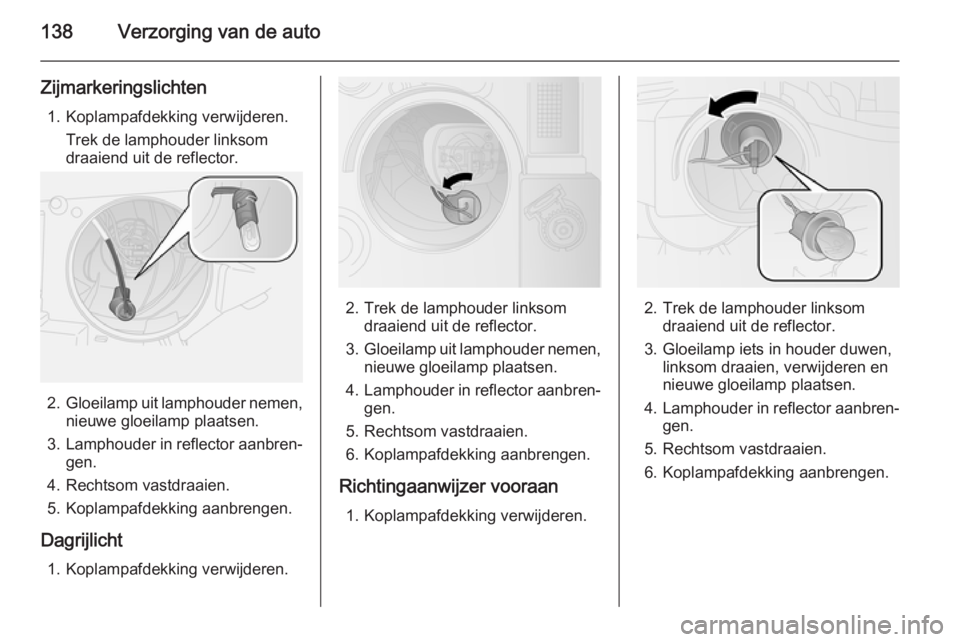 138 Verzorging van de auto

Zijmarkeringslichten

1. Koplampafdekking verwijderen.
Trek de lamphouder linksom draaiend uit de reflector.

2. Gloeilamp uit lamphouder nemen, nieuwe gloeilamp plaatsen.
3. Lamphouder in reflector aanbrengen.
4. Rechtsom vastdraaien.
5. Koplampafdekking aanbrengen.

Dagrijlicht

1. Koplampafdekking verwijderen.

2. Trek de lamphouder linksom draaiend uit de reflector.
3. Gloeilamp uit lamphouder nemen, nieuwe gloeilamp plaatsen.
4. Lamphouder in reflector aanbrengen.
5. Rechtsom vastdraaien.
6. Koplampafdekking aanbrengen.

Richtingaanwijzer vooraan

1. Koplampafdekking verwijderen.

2. Trek de lamphouder linksom draaiend uit de reflector.
3. Gloeilamp iets in houder duwen, linksom draaien, verwijderen en nieuwe gloeilamp plaatsen.
4. Lamphouder in reflector aanbrengen.
5. Rechtsom vastdraaien.
6. Koplampafdekking aanbrengen.

carmanualsonline.info