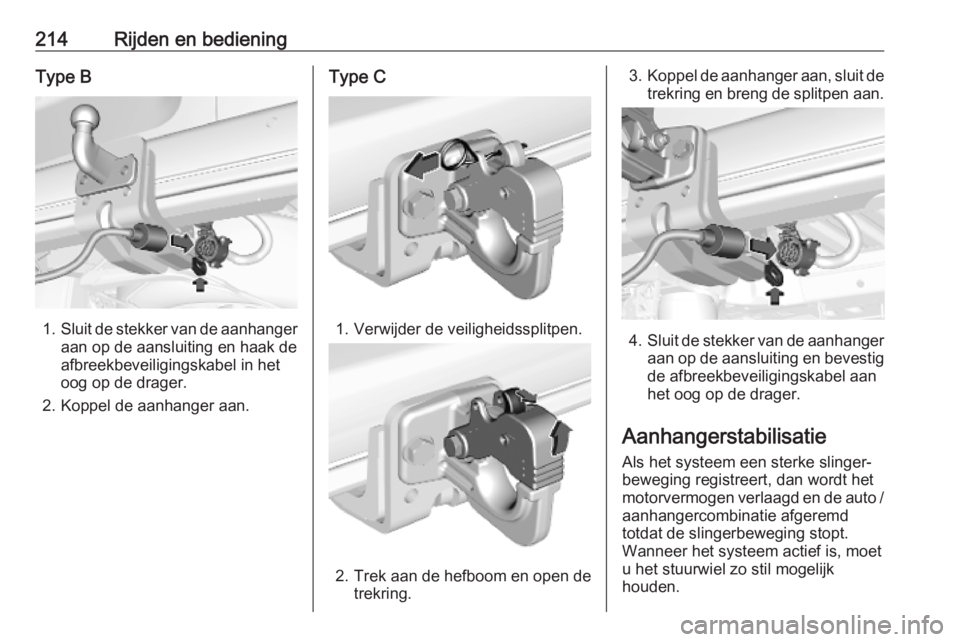 214 Rijden en bediening

Type B

1. Sluit de stekker van de aanhanger aan op de aansluiting en haak de afbreekbeveiligingskabel in het oog op de drager.

2. Koppel de aanhanger aan.

Type C

1. Verwijder de veiligheidssplitpen.

2. Trek aan de hefboom en open de trekring.

3. Koppel de aanhanger aan, sluit de trekring en breng de splitpen aan.

4. Sluit de stekker van de aanhanger aan op de aansluiting en bevestig de afbreekbeveiligingskabel aan het oog op de drager.

Aanhangerstabilisatie

Als het systeem een sterke slingerbeweging registreert, dan wordt het motorvermogen verlaagd en de auto / aanhangercombinatie afgeremd totdat de slingerbeweging stopt. Wanneer het systeem actief is, moet u het stuurwiel zo stil mogelijk houden.

carmanualsonline.info