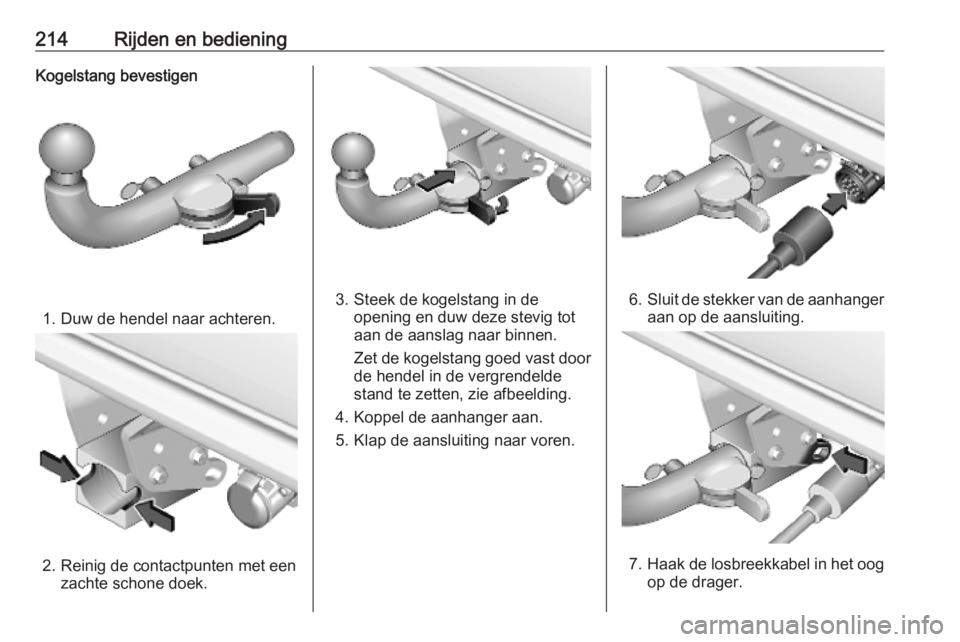 214 Rijden en bediening

Kogelstang bevestigen

1. Duw de hendel naar achteren.

2. Reinig de contactpunten met een zachte schone doek.

3. Steek de kogelstang in de opening en duw deze stevig tot aan de aanslag naar binnen.

Zet de kogelstang goed vast door de hendel in de vergrendelde stand te zetten, zie afbeelding.

4. Koppel de aanhanger aan.

5. Klap de aansluiting naar voren.

6. Sluit de stekker van de aanhanger aan op de aansluiting.

7. Haak de losbreekkabel in het oog op de drager.

carmanualsonline.info