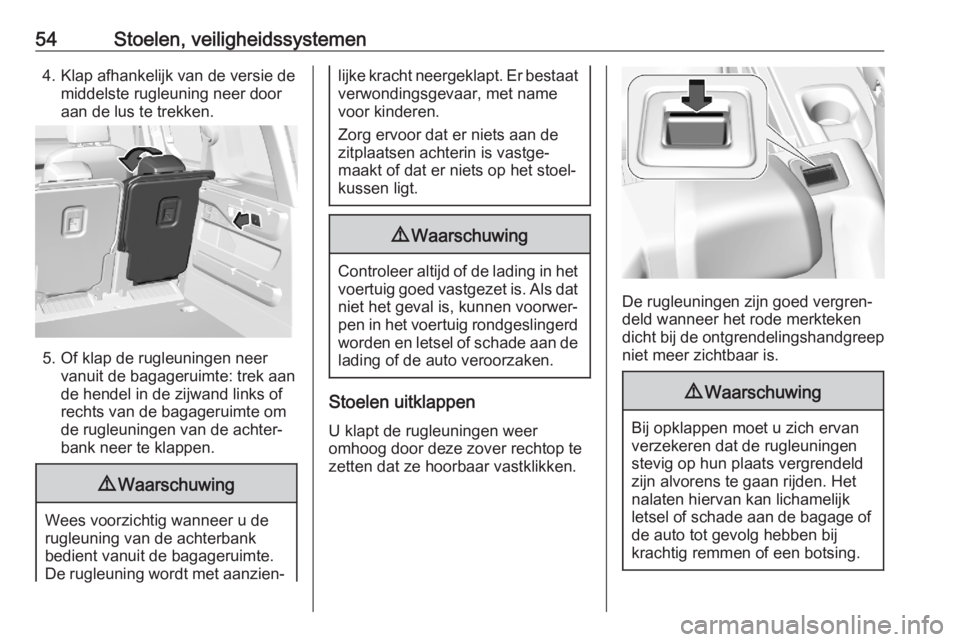 54 Stoelen, veiligheidssystemen

4. Klap afhankelijk van de versie de middelste rugleuning neer door aan de lus te trekken.

5. Of klap de rugleuningen neer vanuit de bagageruimte: trek aan de hendel in de zijwand links of rechts van de bagageruimte om de rugleuningen van de achterbank neer te klappen.

⚠ Waarschuwing

Wees voorzichtig wanneer u de rugleuning van de achterbank bedient vanuit de bagageruimte. De rugleuning wordt met aanzienlijke kracht neergeklapt. Er bestaat verwondingsgevaar, met name voor kinderen.

Zorg ervoor dat er niets aan de zitplaatsen achterin is vastgemaakt of dat er niets op het stoelkussen ligt.

⚠ Waarschuwing

Controleer altijd of de lading in het voertuig goed vastgezet is. Als dat niet het geval is, kunnen voorwerpen in het voertuig rondgeslingerd worden en letsel of schade aan de lading of de auto veroorzaken.

Stoelen uitklappen

U klapt de rugleuningen weer omhoog door deze zover rechtop te zetten dat ze hoorbaar vastklikken.

De rugleuningen zijn goed vergrendeld wanneer het rode merkteken dicht bij de ontgrendelingshandgreep niet meer zichtbaar is.

⚠ Waarschuwing

Bij opklappen moet u zich ervan verzekeren dat de rugleuningen stevig op hun plaats vergrendeld zijn alvorens te gaan rijden. Het nalaten hiervan kan lichamelijk letsel of schade aan de bagage of de auto tot gevolg hebben bij krachtig remmen of een botsing.

carmanualsonline.info