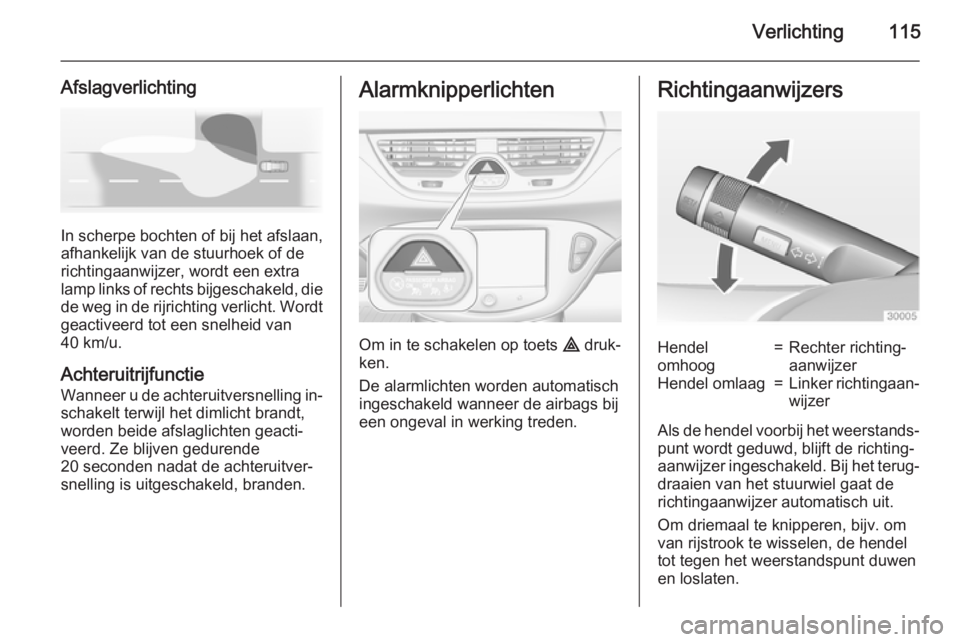 Verlichting 115

Afslagverlichting

In scherpe bochten of bij het afslaan, afhankelijk van de stuurhoek of de richtingaanwijzer, wordt een extra lamp links of rechts bijgeschakeld, die de weg in de rijrichting verlicht. Wordt geactiveerd tot een snelheid van 40 km/u.

Achteruitrijfunctie
Wanneer u de achteruitversnelling inschakelt terwijl het dimlicht brandt, worden beide afslaglichten geactiveerd. Ze blijven gedurende 20 seconden nadat de achteruitversnelling is uitgeschakeld, branden.

Alarmknipperlichten

Om in te schakelen op toets ⚠ drukken.

De alarmlichten worden automatisch ingeschakeld wanneer de airbags bij een ongeval in werking treden.

Richtingaanwijzers

30005

| Hendel omhoog | = | Rechter richtingaanwijzer |
|---|---|---|
| Hendel omlaag | = | Linker richtingaanwijzer |

Als de hendel voorbij het weerstandspunt wordt geduwd, blijft de richtingaanwijzer ingeschakeld. Bij het terugdraaien van het stuurwiel gaat de richtingaanwijzer automatisch uit.

Om driemaal te knipperen, bijv. om van rijstrook te wisselen, de hendel tot tegen het weerstandspunt duwen en loslaten.

carmanualsonline.info