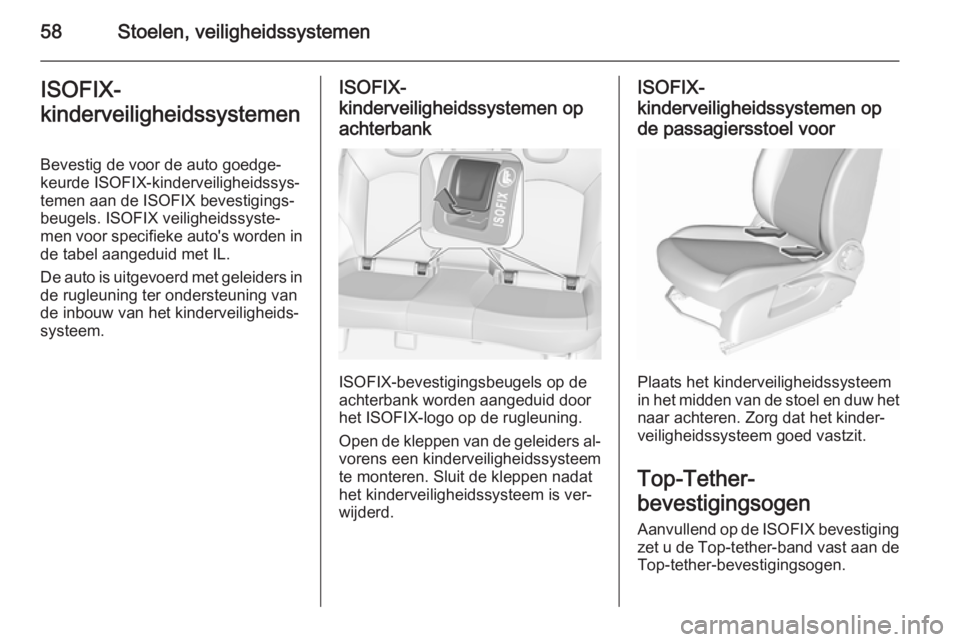 58 Stoelen, veiligheidssystemen

ISOFIX-kinderveiligheidssystemen

Bevestig de voor de auto goedgekeurde ISOFIX-kinderveiligheidssystemen aan de ISOFIX bevestigingsbeugels. ISOFIX veiligheidssystemen voor specifieke auto's worden in de tabel aangeduid met IL.

De auto is uitgevoerd met geleiders in de rugleuning ter ondersteuning van de inbouw van het kinderveiligheidssysteem.

ISOFIX-kinderveiligheidssystemen op achterbank

ISOFIX

ISOFIX-bevestigingsbeugels op de achterbank worden aangeduid door het ISOFIX-logo op de rugleuning.

Open de kleppen van de geleiders alvorens een kinderveiligheidssysteem te monteren. Sluit de kleppen nadat het kinderveiligheidssysteem is verwijderd.

ISOFIX-kinderveiligheidssystemen op de passagiersstoel voor

Plaats het kinderveiligheidssysteem in het midden van de stoel en duw het naar achteren. Zorg dat het kinderveiligheidssysteem goed vastzit.

Top-Tether-bevestigingsogen

Aanvullend op de ISOFIX bevestiging zet u de Top-tether-band vast aan de Top-tether-bevestigingsogen.

carmanualsonline.info