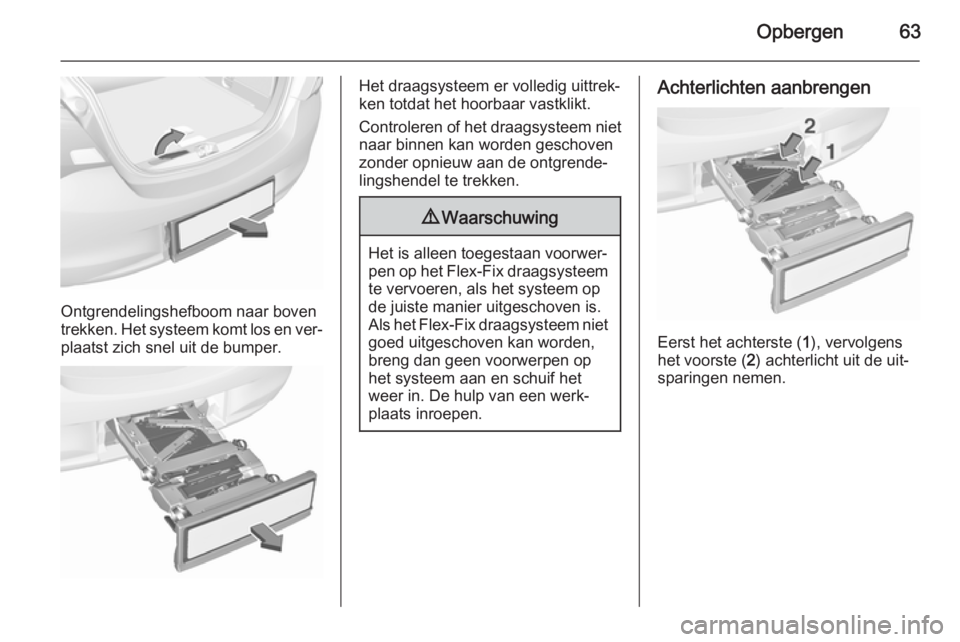 Opbergen 63

Ontgrendelingshefboom naar boven trekken. Het systeem komt los en verplaatst zich snel uit de bumper.

Het draagsysteem er volledig uittrekken totdat het hoorbaar vastklikt.

Controleren of het draagsysteem niet naar binnen kan worden geschoven zonder opnieuw aan de ontgrendelingshendel te trekken.

⚠ Waarschuwing

Het is alleen toegestaan voorwerpen op het Flex-Fix draagsysteem te vervoeren, als het systeem op de juiste manier uitgeschoven is. Als het Flex-Fix draagsysteem niet goed uitgeschoven kan worden, breng dan geen voorwerpen op het systeem aan en schuif het weer in. De hulp van een werkplaats inroepen.

Achterlichten aanbrengen

2
1

Eerst het achterste (1), vervolgens het voorste (2) achterlicht uit de uitsparingen nemen.

carmanualsonline.info