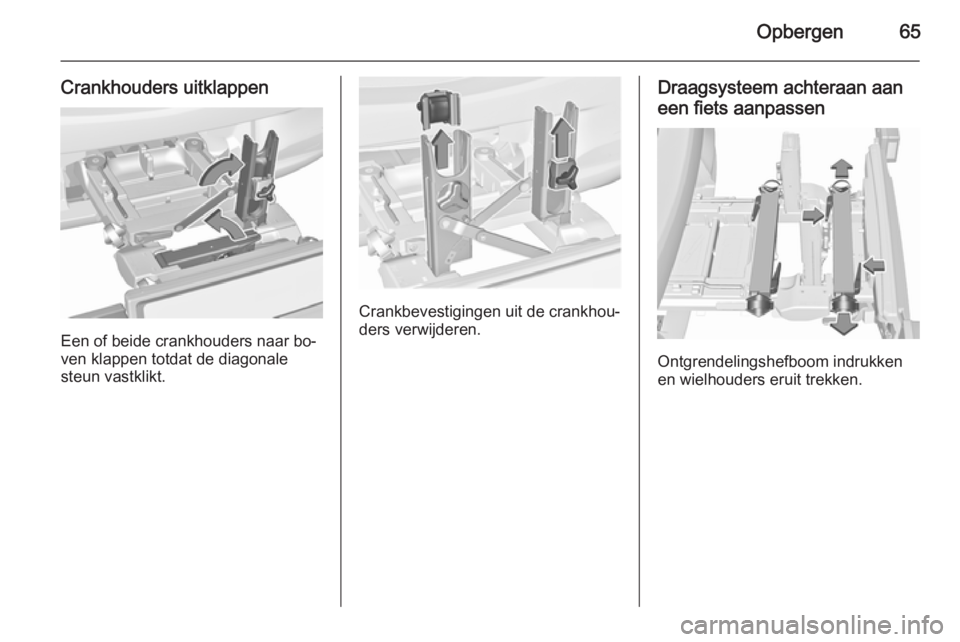 Opbergen 65

Crankhouders uitklappen

Een of beide crankhouders naar boven klappen totdat de diagonale steun vastklikt.

Crankbevestigingen uit de crankhouders verwijderen.

Draagsysteem achteraan aan een fiets aanpassen

Ontgrendelingshefboom indrukken en wielhouders eruit trekken.

carmanualsonline.info