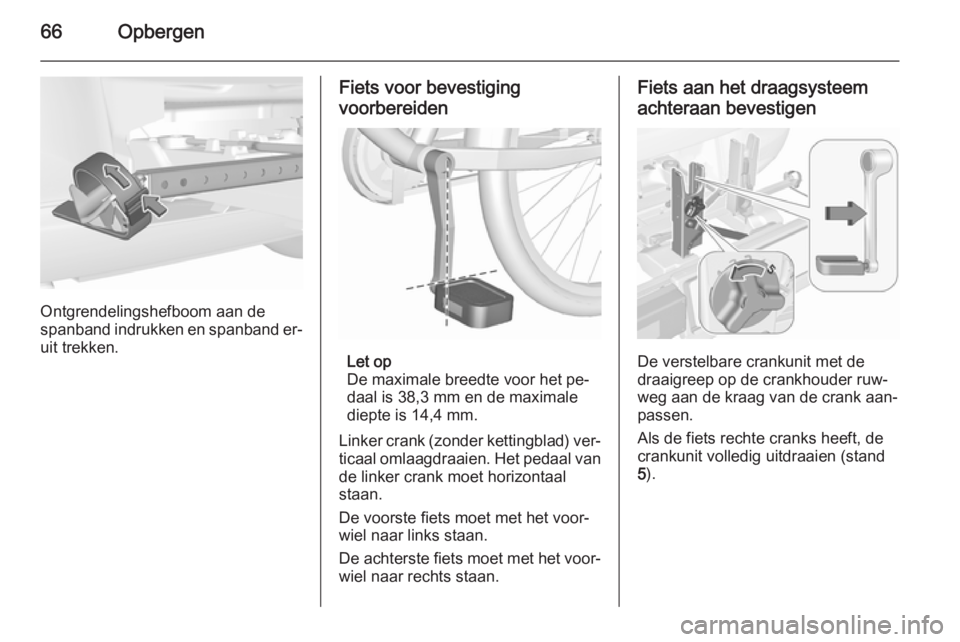 66 Opbergen

Ontgrendelingshefboom aan de spanband indrukken en spanband eruit trekken.

Fiets voor bevestiging voorbereiden

Let op
De maximale breedte voor het pedaal is 38,3 mm en de maximale diepte is 14,4 mm.

Linker crank (zonder kettingblad) verticaal omlaagdraaien. Het pedaal van de linker crank moet horizontaal staan.

De voorste fiets moet met het voorwiel naar links staan.

De achterste fiets moet met het voorwiel naar rechts staan.

Fiets aan het draagsysteem achteraan bevestigen

5

De verstelbare crankunit met de draaigreep op de crankhouder ruwweg aan de kraag van de crank aanpassen.

Als de fiets rechte cranks heeft, de crankunit volledig uitdraaien (stand 5).

carmanualsonline.info