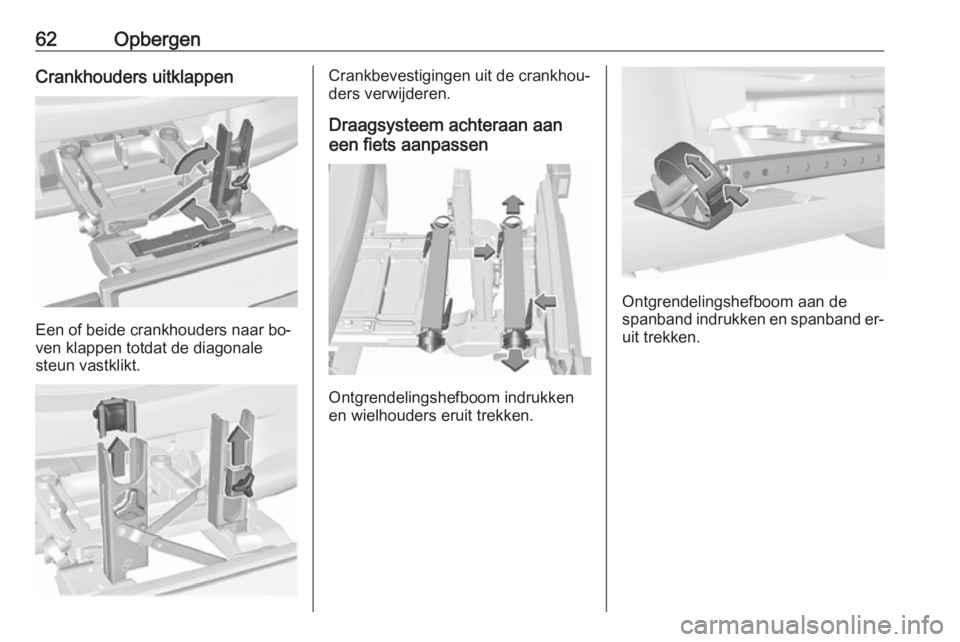 62 Opbergen

Crankhouders uitklappen

Een of beide crankhouders naar boven klappen totdat de diagonale steun vastklikt.

Crankbevestigingen uit de crankhouders verwijderen.

Draagsysteem achteraan aan een fiets aanpassen

Ontgrendelingshefboom indrukken en wielhouders eruit trekken.

Ontgrendelingshefboom aan de spanband indrukken en spanband eruit trekken.

carmanualsonline.info