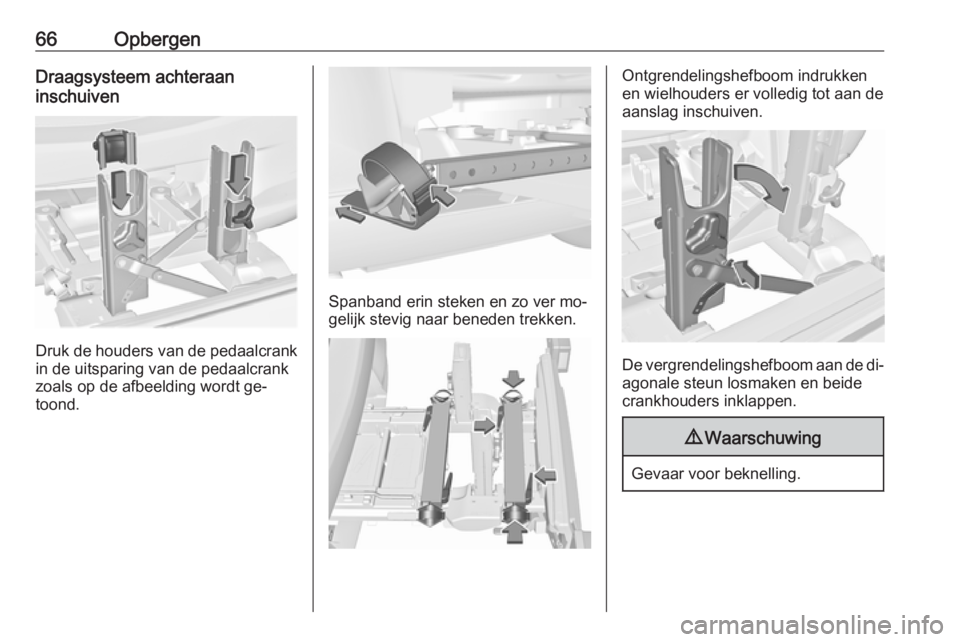 66 Opbergen

Draagsysteem achteraan inschuiven

Druk de houders van de pedaalcrank in de uitsparing van de pedaalcrank zoals op de afbeelding wordt getoond.

Spanband erin steken en zo ver mogelijk stevig naar beneden trekken.

Ontgrendelingshefboom indrukken en wielhouders er volledig tot aan de aanslag inschuiven.

De vergrendelingshefboom aan de diagonale steun losmaken en beide crankhouders inklappen.

⚠ Waarschuwing

Gevaar voor beknelling.

carmanualsonline.info