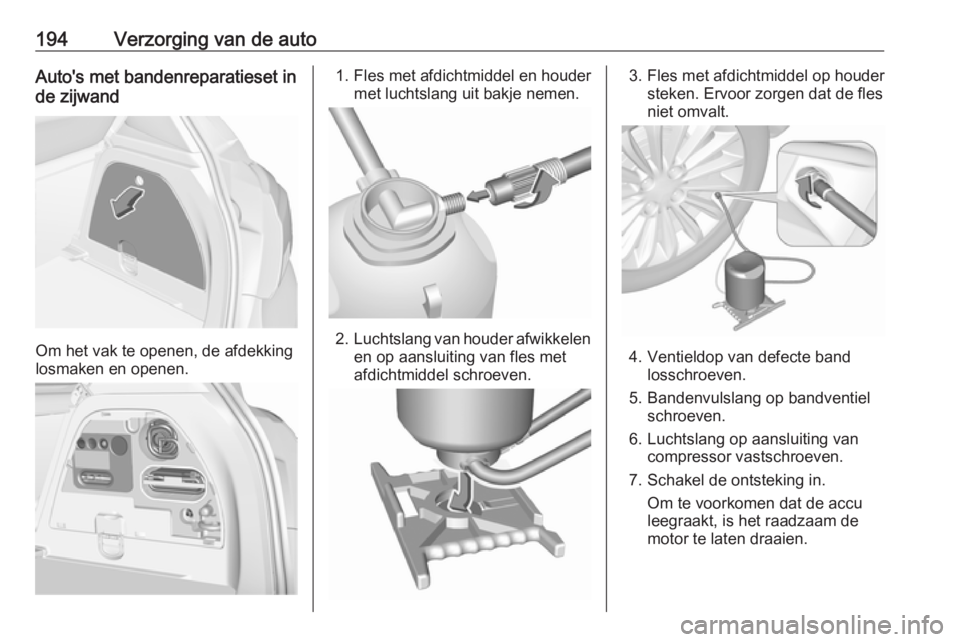 194 Verzorging van de auto

Auto's met bandenreparatieset in de zijwand

Om het vak te openen, de afdekking losmaken en openen.

1. Fles met afdichtmiddel en houder met luchtslang uit bakje nemen.

2. Luchtslang van houder afwikkelen en op aansluiting van fles met afdichtmiddel schroeven.

3. Fles met afdichtmiddel op houder steken. Ervoor zorgen dat de fles niet omvalt.

4. Ventieldop van defecte band losschroeven.

5. Bandenvulslang op bandventiel schroeven.

6. Luchtslang op aansluiting van compressor vastschroeven.

7. Schakel de ontsteking in.
Om te voorkomen dat de accu leegraakt, is het raadzaam de motor te laten draaien.

carmanualsonline.info