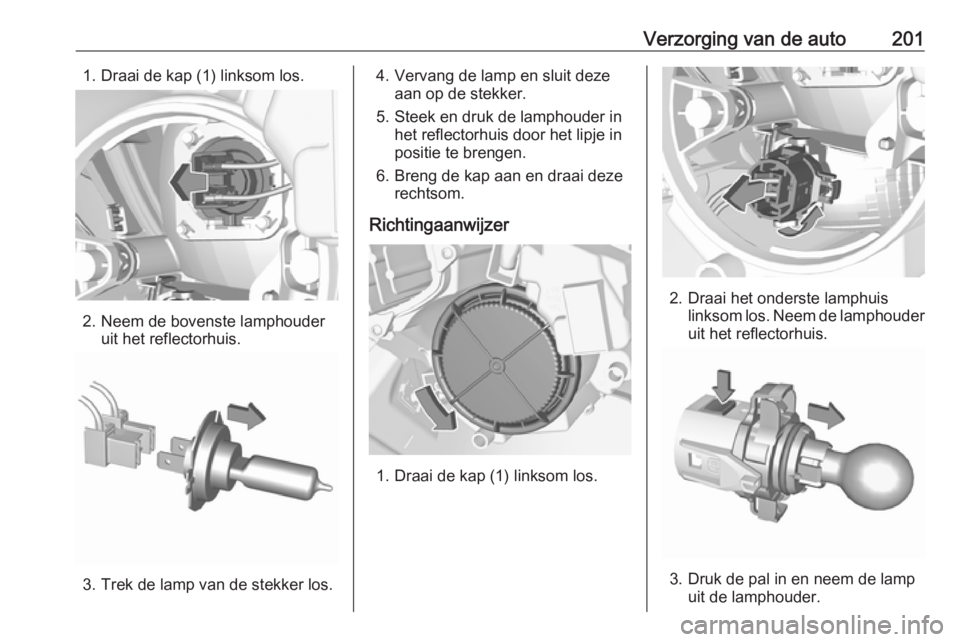 Verzorging van de auto 201

1. Draai de kap (1) linksom los.

2. Neem de bovenste lamphouder uit het reflectorhuis.

3. Trek de lamp van de stekker los.

4. Vervang de lamp en sluit deze aan op de stekker.

5. Steek en druk de lamphouder in het reflectorhuis door het lipje in positie te brengen.

6. Breng de kap aan en draai deze rechtsom.

Richtingaanwijzer

1. Draai de kap (1) linksom los.

2. Draai het onderste lamphuis linksom los. Neem de lamphouder uit het reflectorhuis.

3. Druk de pal in en neem de lamp uit de lamphouder.

carmanualsonline.info