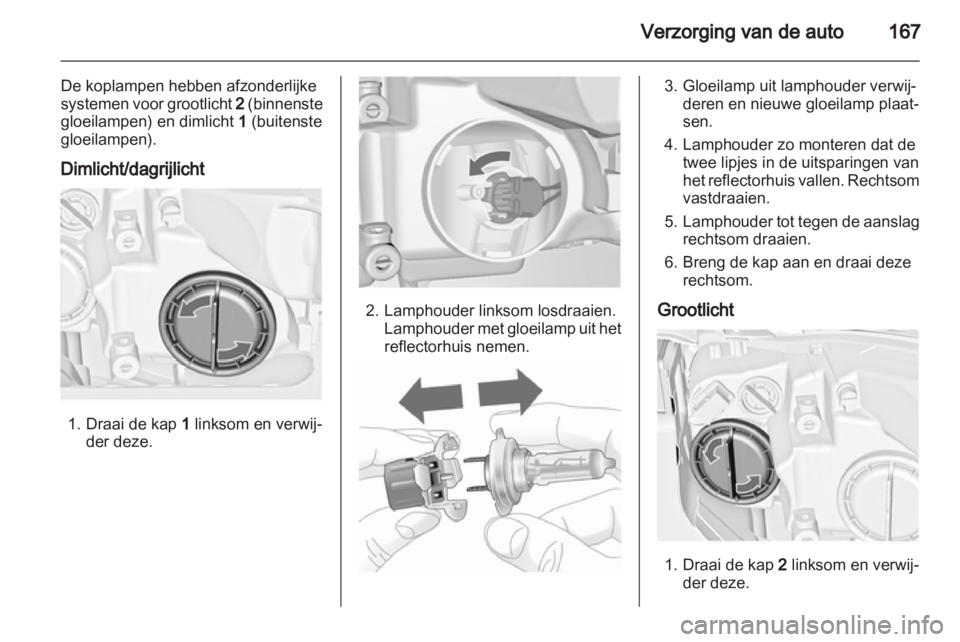 Verzorging van de auto 167

De koplampen hebben afzonderlijke systemen voor grootlicht 2 (binnenste gloeilampen) en dimlicht 1 (buitenste gloeilampen).

Dimlicht/dagrijlicht

1. Draai de kap 1 linksom en verwijder deze.

2. Lamphouder linksom losdraaien. Lamphouder met gloeilamp uit het reflectorhuis nemen.

3. Gloeilamp uit lamphouder verwijderen en nieuwe gloeilamp plaatsen.

4. Lamphouder zo monteren dat de twee lipjes in de uitsparingen van het reflectorhuis vallen. Rechtsom vastdraaien.

5. Lamphouder tot tegen de aanslag rechtsom draaien.

6. Breng de kap aan en draai deze rechtsom.

Grootlicht

1. Draai de kap 2 linksom en verwijder deze.

carmanualsonline.info