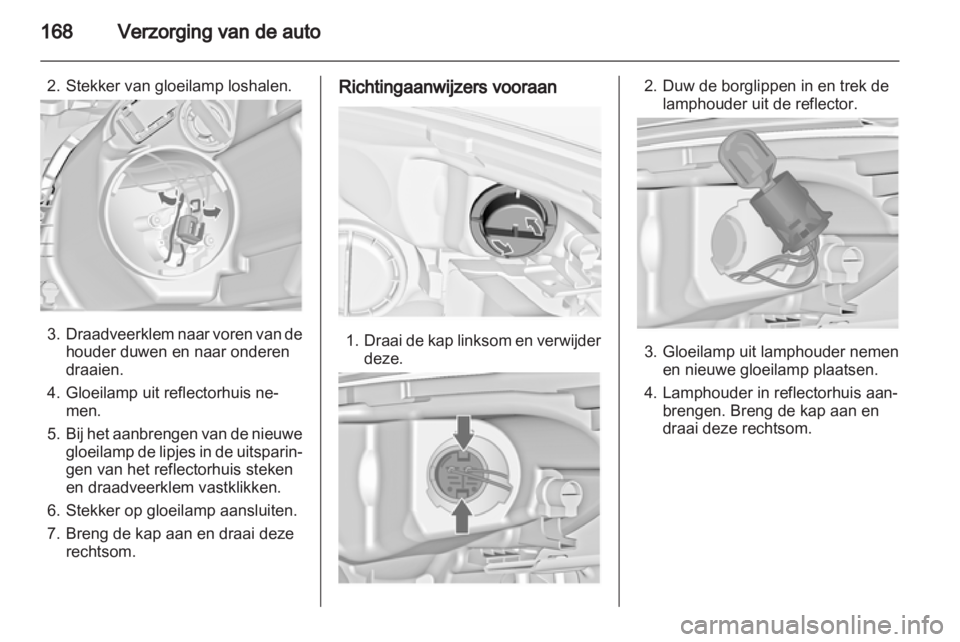 168 Verzorging van de auto

2. Stekker van gloeilamp loshalen.

3. Draadveerklem naar voren van de houder duwen en naar onderen draaien.

4. Gloeilamp uit reflectorhuis nemen.

5. Bij het aanbrengen van de nieuwe gloeilamp de lipjes in de uitsparingen van het reflectorhuis steken en draadveerklem vastklikken.

6. Stekker op gloeilamp aansluiten.

7. Breng de kap aan en draai deze rechtsom.

Richtingaanwijzers vooraan

1. Draai de kap linksom en verwijder deze.

2. Duw de borglippen in en trek de lamphouder uit de reflector.

3. Gloeilamp uit lamphouder nemen en nieuwe gloeilamp plaatsen.

4. Lamphouder in reflectorhuis aanbrengen. Breng de kap aan en draai deze rechtsom.

carmanualsonline.info